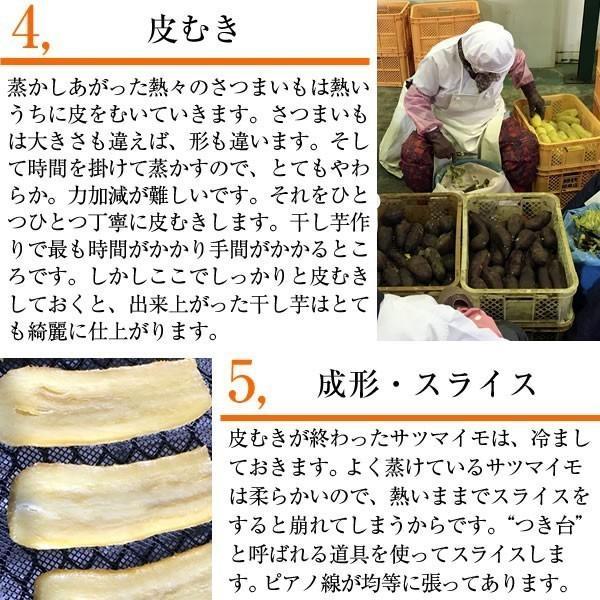 4, 皮むき

蒸かしあがった熱々のさつまいもは熱いうちに皮をむいていきます。さつまいもは大きさも違えば、形も違います。そして時間を掛けて蒸かすので、とてもやわらか。力加減が難しいです。それをひとつひとつ丁寧に皮むきします。干し芋作りで最も時間がかかり手間がかかるところです。しかしここでしっかりと皮むきしておくと、出来上がった干し芋はとても綺麗に仕上がります。

5, 成形・スライス

皮むきが終わったサツマイモは、冷ましておきます。よく蒸けているサツマイモは柔らかいので、熱いままでスライスをすると崩れてしまうからです。“つき台”と呼ばれる道具を使ってスライスします。ピアノ線が均等に張ってあります。