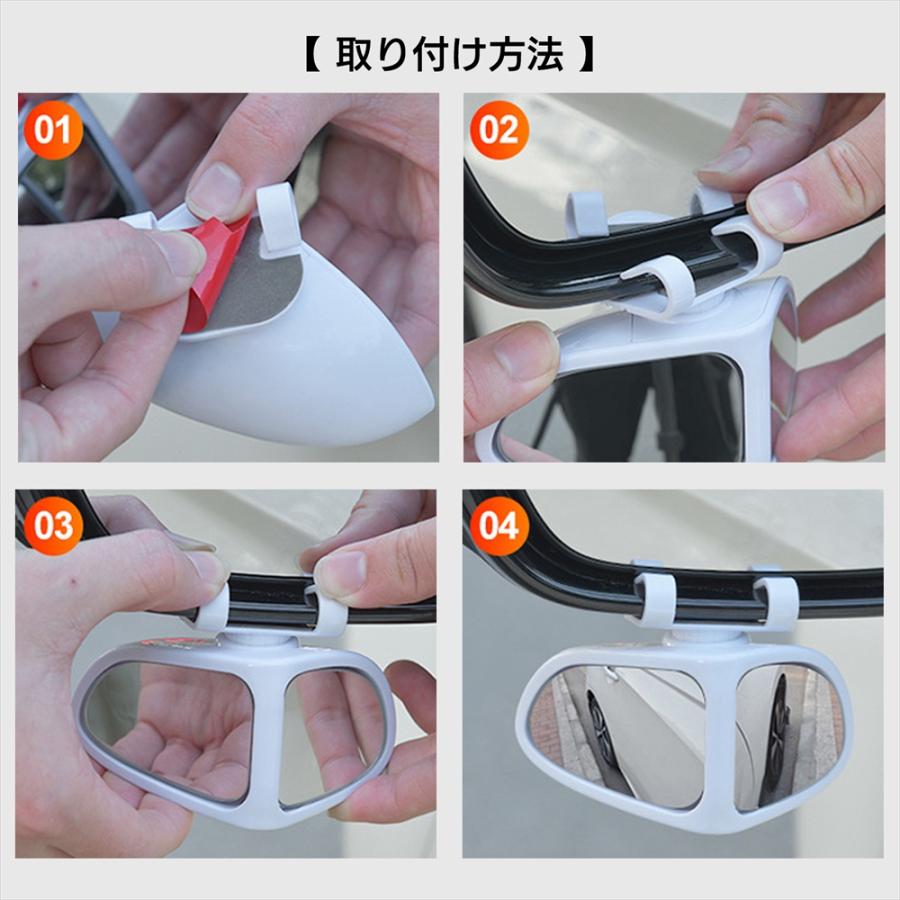 【 取り付け方法 】

01

02

03

04