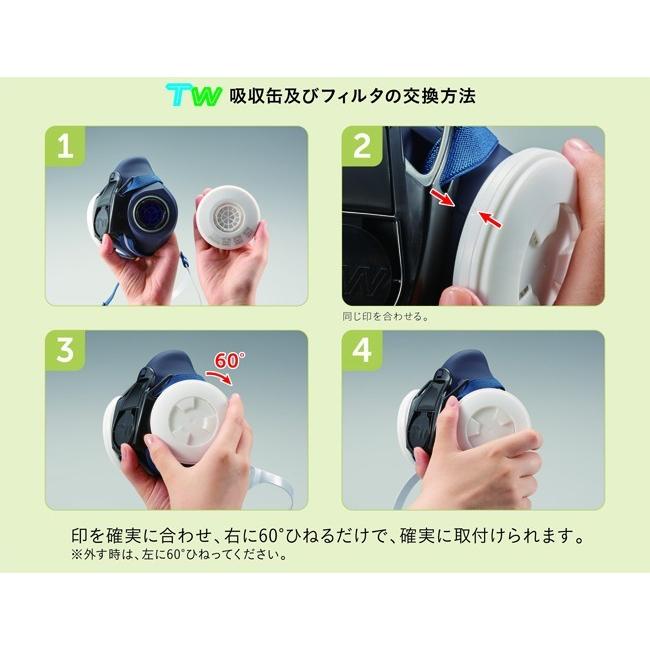 TW 吸収缶及びフィルタの交換方法

1

2

同じ印を合わせる。

3

60°

4

印を確実に合わせ、右に60°ひねるだけで、確実に取付けられます。
※外す時は、左に60°ひねってください。