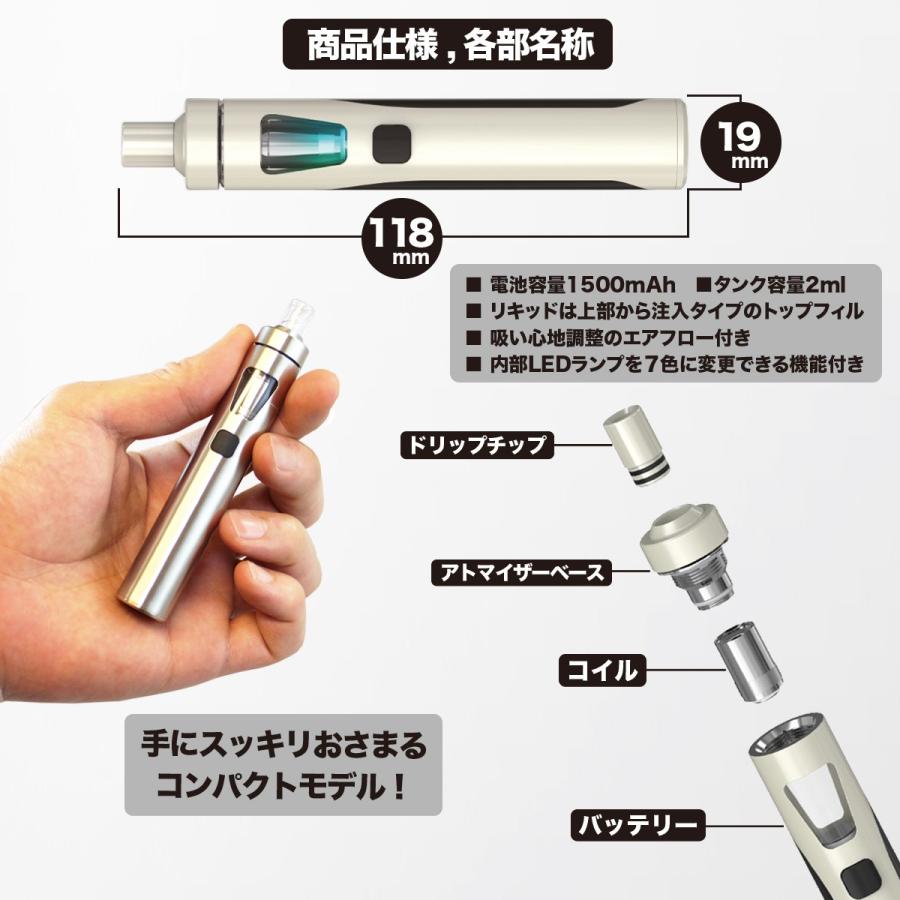 商品仕様，各部名称

19 mm

118 mm

■ 電池容量1500mAh　■タンク容量2ml
■ リキッドは上部から注入タイプのトップフィル
■ 吸い心地調整のエアフロー付き
■ 内部LEDランプを7色に変更できる機能付き

ドリップチップ

アトマイザーベース

コイル

手にスッキリおさまる
コンパクトモデル！

バッテリー