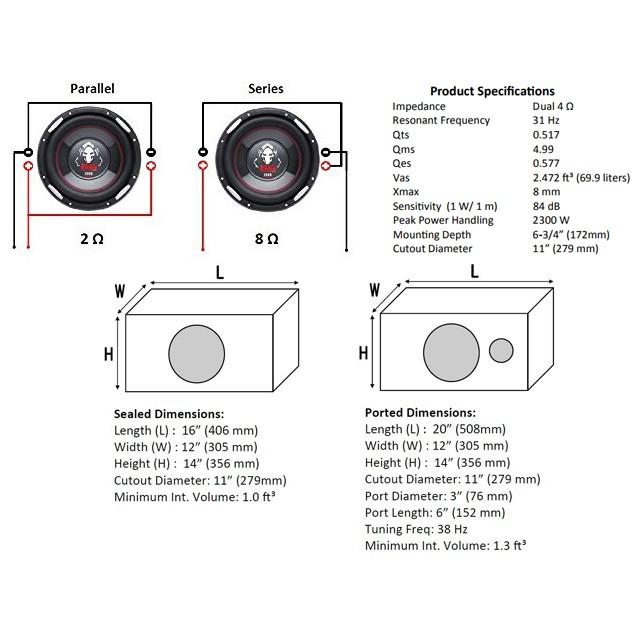 Parallel

2 Ω

Series

8 Ω

Product Specifications

| | |
|---|---|
| Impedance | Dual 4 Ω |
| Resonant Frequency | 31 Hz |
| Qts | 0.517 |
| Qms | 4.99 |
| Qes | 0.577 |
| Vas | 2.472 ft³ (69.9 liters) |
| Xmax | 8 mm |
| Sensitivity (1 W/ 1 m) | 84 dB |
| Peak Power Handling | 2300 W |
| Mounting Depth | 6-3/4" (172mm) |
| Cutout Diameter | 11" (279 mm) |

W L H

W L H

Sealed Dimensions:
Length (L) : 16" (406 mm)
Width (W) : 12" (305 mm)
Height (H) : 14" (356 mm)
Cutout Diameter: 11" (279mm)
Minimum Int. Volume: 1.0 ft³

Ported Dimensions:
Length (L) : 20" (508mm)
Width (W) : 12" (305 mm)
Height (H) : 14" (356 mm)
Cutout Diameter: 11" (279 mm)
Port Diameter: 3" (76 mm)
Port Length: 6" (152 mm)
Tuning Freq: 38 Hz
Minimum Int. Volume: 1.3 ft³