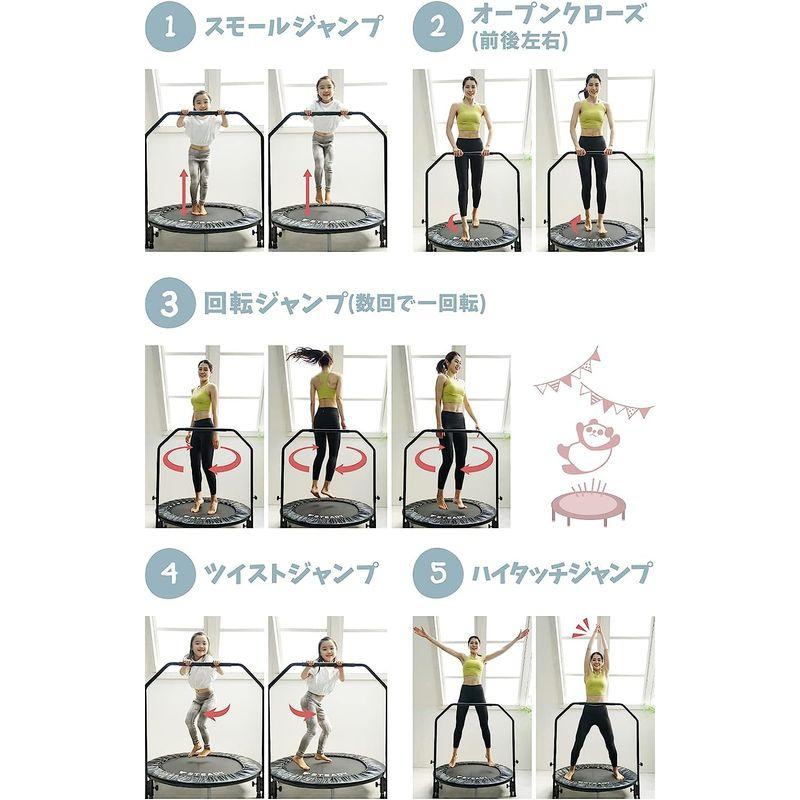 1 スモールジャンプ

2 オープンクローズ (前後左右)

3 回転ジャンプ(数回で一回転)

4 ツイストジャンプ

5 ハイタッチジャンプ