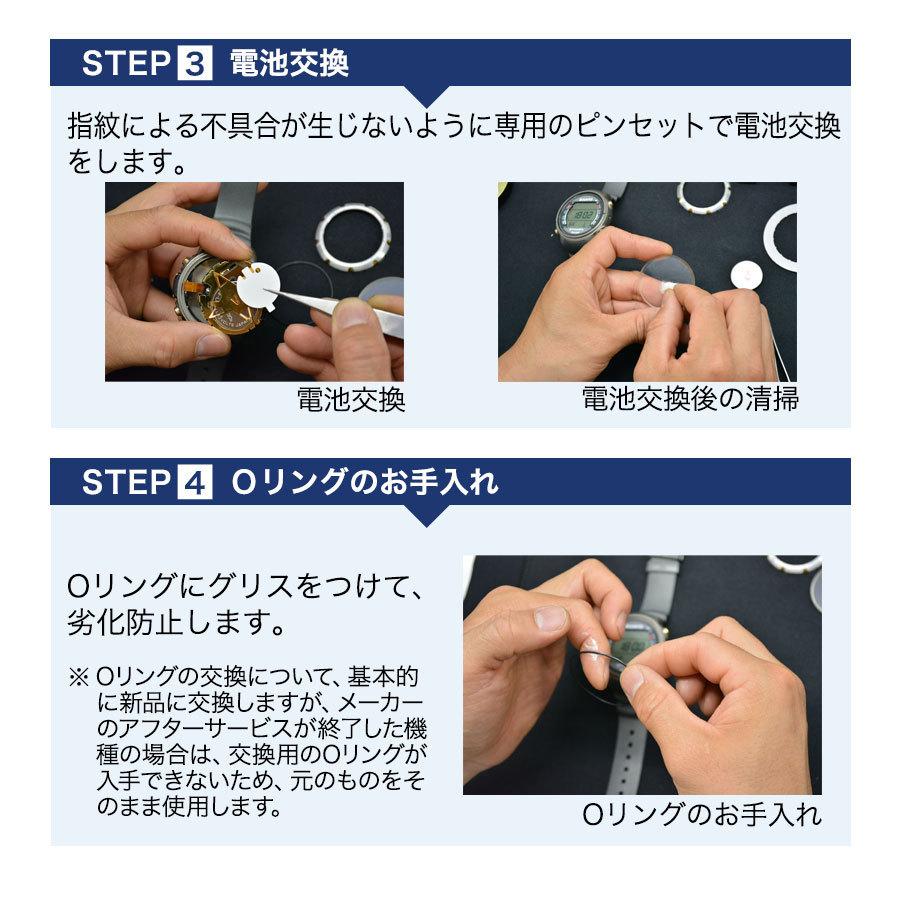 STEP 3 電池交換

指紋による不具合が生じないように専用のピンセットで電池交換をします。

電池交換

電池交換後の清掃

STEP 4 Oリングのお手入れ

Oリングにグリスをつけて、劣化防止します。

※ Oリングの交換について、基本的に新品に交換しますが、メーカーのアフターサービスが終了した機種の場合は、交換用のOリングが入手できないため、元のものをそのまま使用します。

Oリングのお手入れ