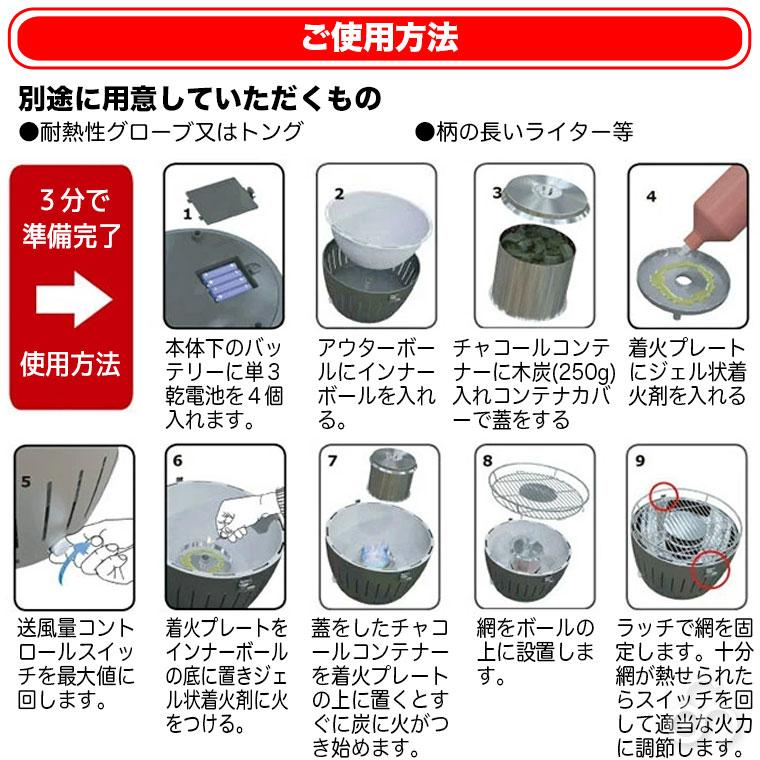 ご使用方法

別途に用意していただくもの
●耐熱性グローブ又はトング　●柄の長いライター等

3分で準備完了

使用方法

1
本体下のバッテリーに単3乾電池を4個入れます。

2
アウターボールにインナーボールを入れる。

3
チャコールコンテナーに木炭(250g)入れコンテナカバーで蓋をする

4
着火プレートにジェル状着火剤を入れる

5
送風量コントロールスイッチを最大値に回します。

6
着火プレートをインナーボールの底に置きジェル状着火剤に火をつける。

7
蓋をしたチャコールコンテナーを着火プレートの上に置くとすぐに炭に火がつき始めます。

8
網をボールの上に設置します。

9
ラッチで網を固定します。十分網が熱せられたらスイッチを回して適当な火力に調節します。