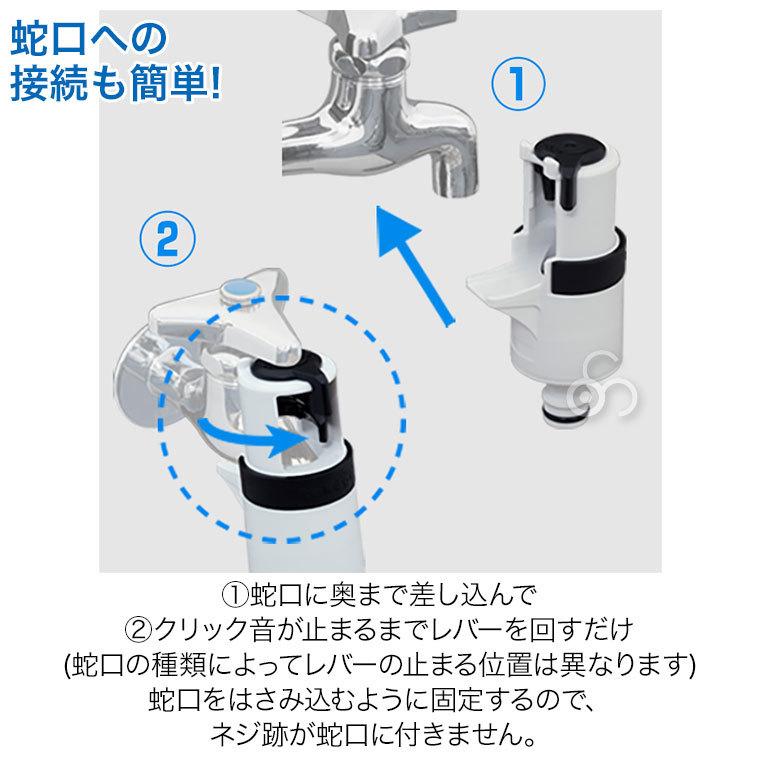 蛇口への
接続も簡単!

①

②

①蛇口に奥まで差し込んで
②クリック音が止まるまでレバーを回すだけ
(蛇口の種類によってレバーの止まる位置は異なります)
蛇口をはさみ込むように固定するので、
ネジ跡が蛇口に付きません。