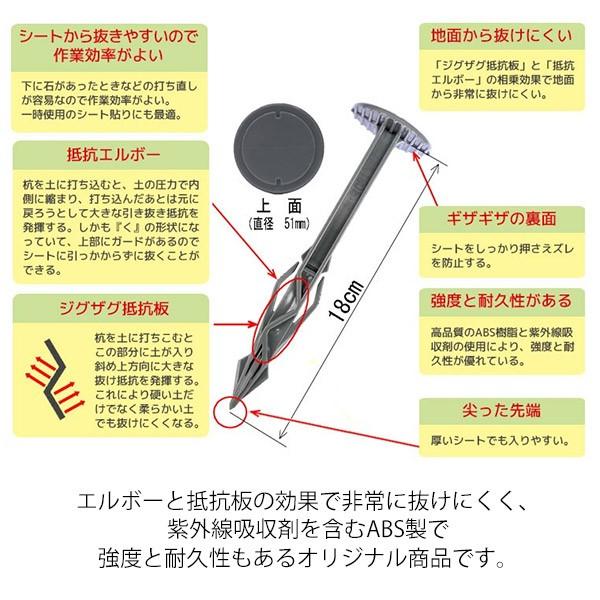 シートから抜きやすいので作業効率がよい

下に石があったときなどの打ち直しが容易なので作業効率がよい。
一時使用のシート貼りにも最適。

抵抗エルボー

杭を土に打ち込むと、土の圧力で内側に縮まり、打ち込んだあとは元に戻ろうとして大きな引き抜き抵抗を発揮する。しかも『く』の形状になっていて、上部にガードがあるのでシートに引っかからずに抜くことができる。

ジグザグ抵抗板

杭を土に打ちこむとこの部分に土が入り斜め上方向に大きな抜け抵抗を発揮する。これにより硬い土だけでなく柔らかい土でも抜けにくくなる。

上　面
(直径　51mm)

18cm

地面から抜けにくい

「ジグザグ抵抗板」と「抵抗エルボー」の相乗効果で地面から非常に抜けにくい。

ギザギザの裏面

シートをしっかり押さえズレを防止する。

強度と耐久性がある

高品質のABS樹脂と紫外線吸収剤の使用により、強度と耐久性が優れている。

尖った先端

厚いシートでも入りやすい。

エルボーと抵抗板の効果で非常に抜けにくく、
紫外線吸収剤を含むABS製で
強度と耐久性もあるオリジナル商品です。