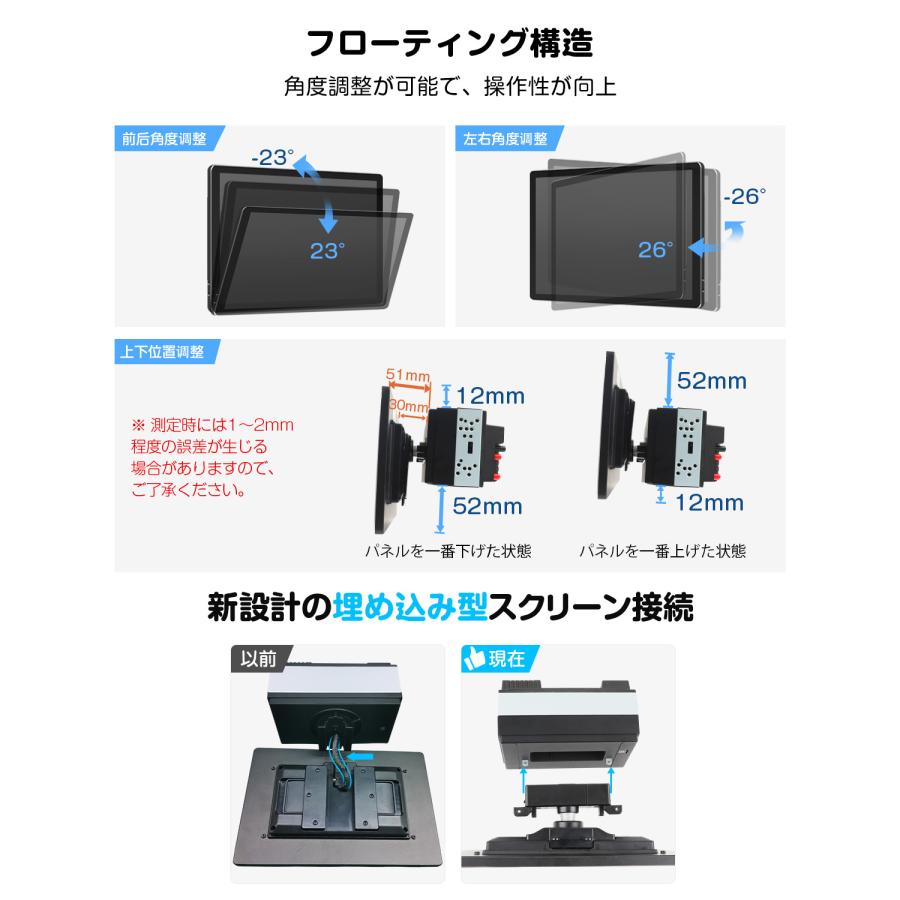 フローティング構造

角度調整が可能で、操作性が向上

前后角度调整

-23°

23°

左右角度调整

-26°

26°

上下位置调整

※ 測定時には1～2mm程度の誤差が生じる場合がありますので、ご了承ください。

51mm

30mm

12mm

52mm

パネルを一番下げた状態

52mm

12mm

パネルを一番上げた状態

新設計の埋め込み型スクリーン接続

以前

現在