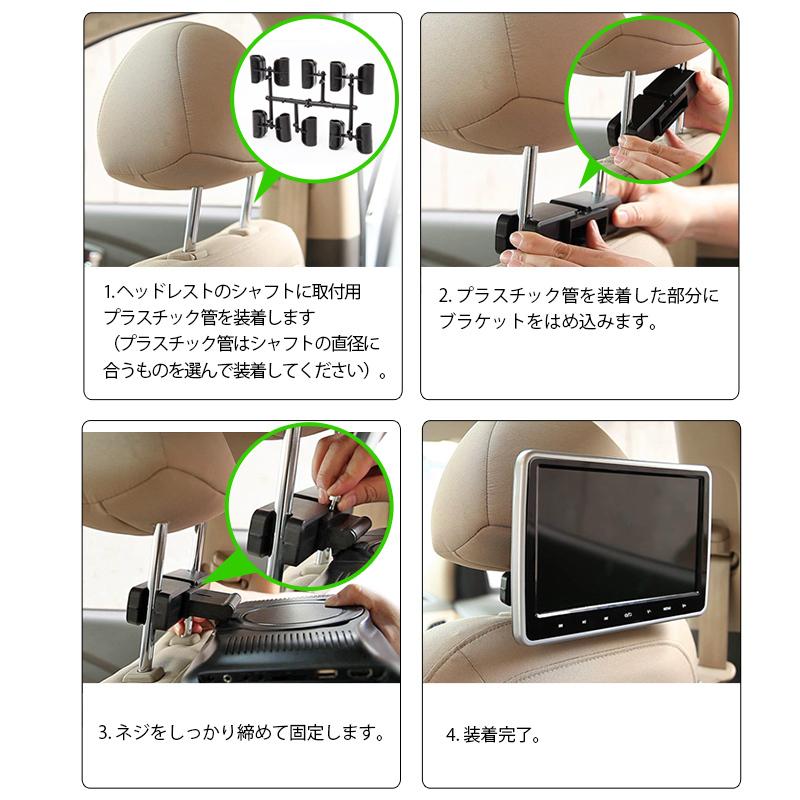 1.ヘッドレストのシャフトに取付用プラスチック管を装着します（プラスチック管はシャフトの直径に合うものを選んで装着してください）。

2. プラスチック管を装着した部分にブラケットをはめ込みます。

3. ネジをしっかり締めて固定します。

4. 装着完了。