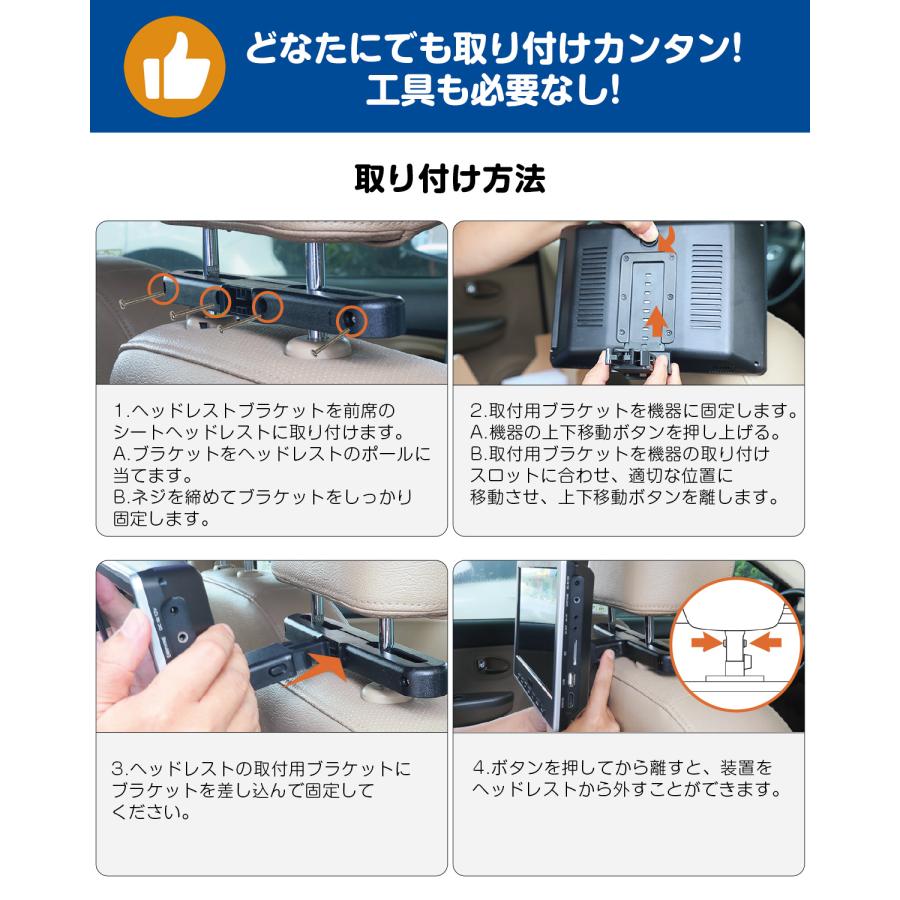 どなたにでも取り付けカンタン!
工具も必要なし!

取り付け方法

1.ヘッドレストブラケットを前席のシートヘッドレストに取り付けます。
A.ブラケットをヘッドレストのポールに当てます。
B.ネジを締めてブラケットをしっかり固定します。

2.取付用ブラケットを機器に固定します。
A.機器の上下移動ボタンを押し上げる。
B.取付用ブラケットを機器の取り付けスロットに合わせ、適切な位置に移動させ、上下移動ボタンを離します。

3.ヘッドレストの取付用ブラケットにブラケットを差し込んで固定してください。

4.ボタンを押してから離すと、装置をヘッドレストから外すことができます。