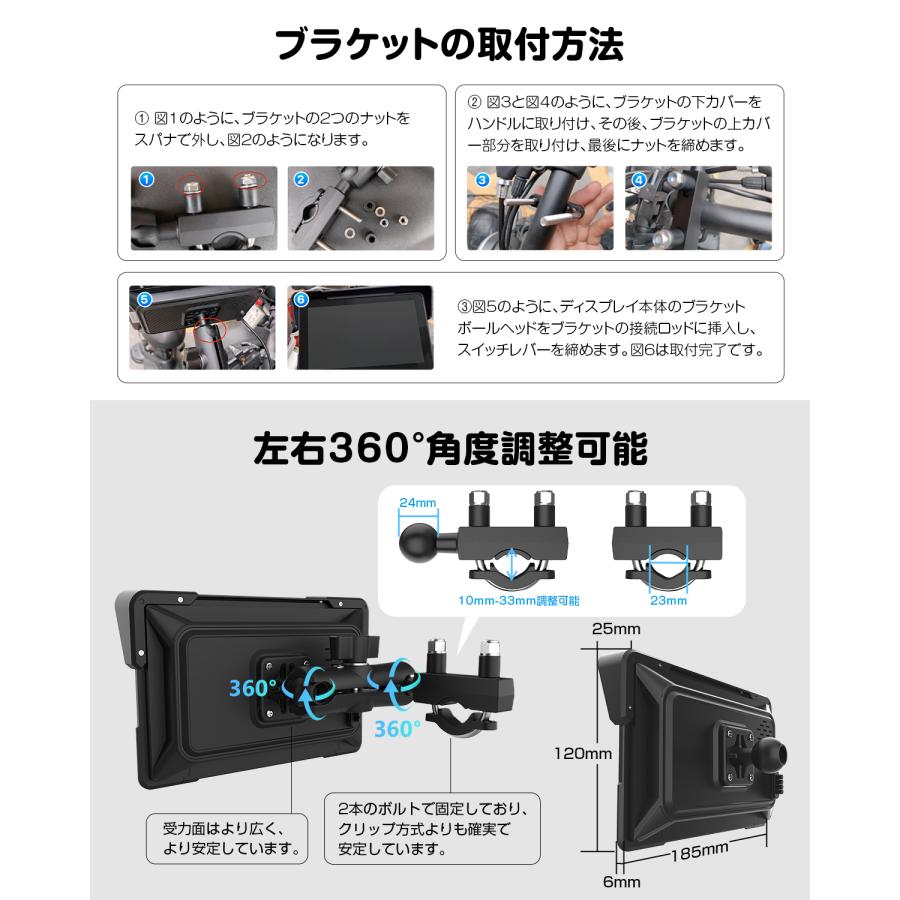 ブラケットの取付方法

① 図1のように、ブラケットの2つのナットをスパナで外し、図2のようになります。

1 2

② 図3と図4のように、ブラケットの下カバーをハンドルに取り付け、その後、ブラケットの上カバー部分を取り付け、最後にナットを締めます。

3 4

5 6

③図5のように、ディスプレイ本体のブラケットボールヘッドをブラケットの接続ロッドに挿入し、スイッチレバーを締めます。図6は取付完了です。

左右360°角度調整可能

24mm

10mm-33mm調整可能

23mm

360°

360°

受力面はより広く、より安定しています。

2本のボルトで固定しており、クリップ方式よりも確実で安定しています。

25mm

120mm

185mm

6mm