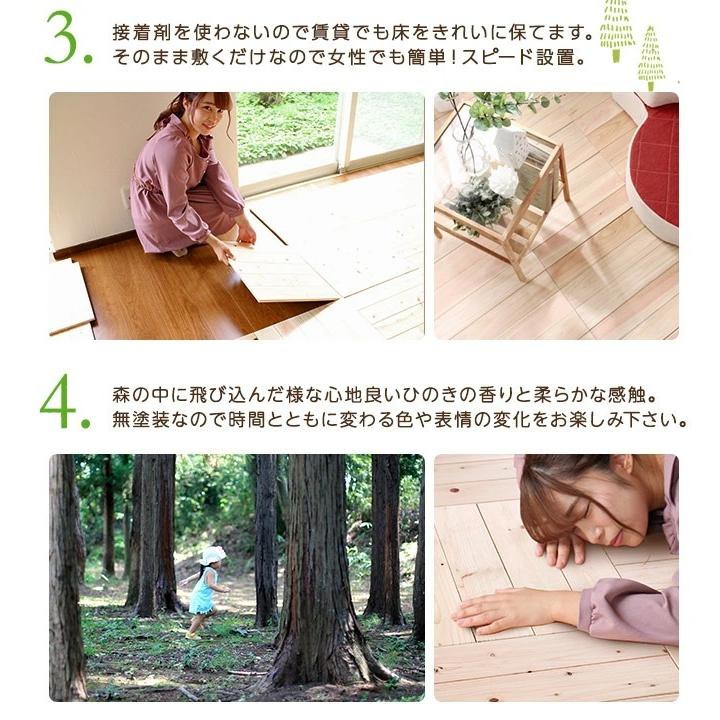 3. 接着剤を使わないので賃貸でも床をきれいに保てます。
そのまま敷くだけなので女性でも簡単！スピード設置。

4. 森の中に飛び込んだ様な心地良いひのきの香りと柔らかな感触。
無塗装なので時間とともに変わる色や表情の変化をお楽しみ下さい。