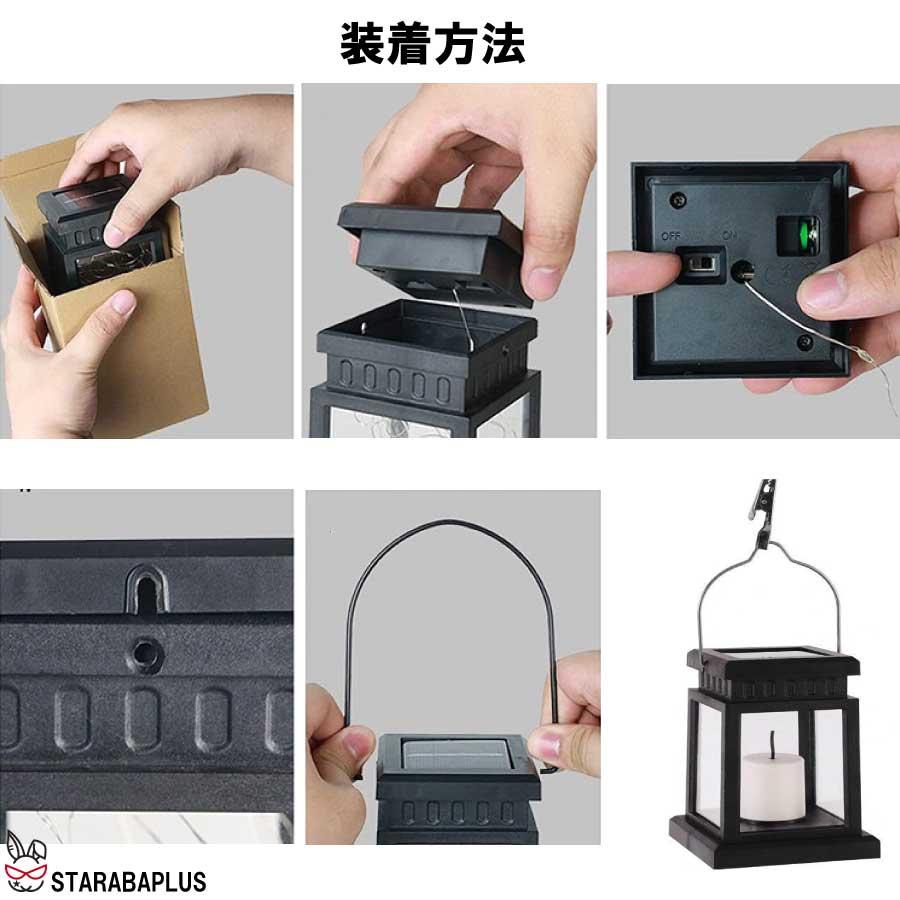 装着方法

OFF ON

STARABAPLUS