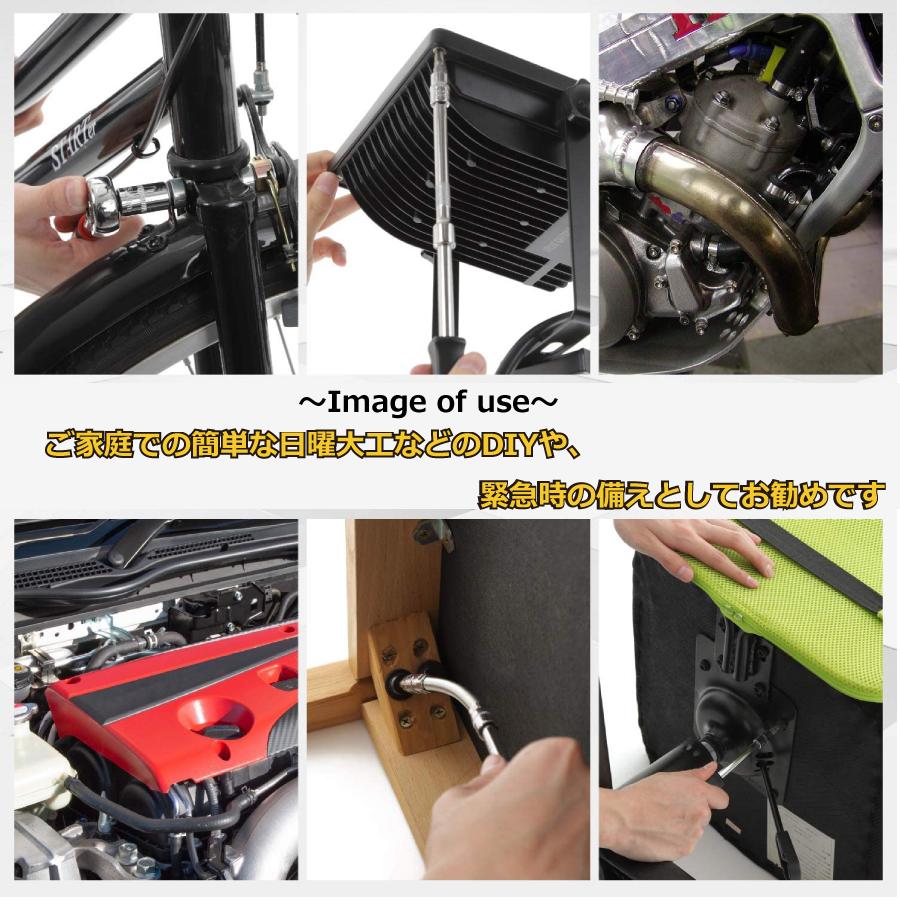 STARTer

~Image of use~

ご家庭での簡単な日曜大工などのDIYや、

緊急時の備えとしてお勧めです