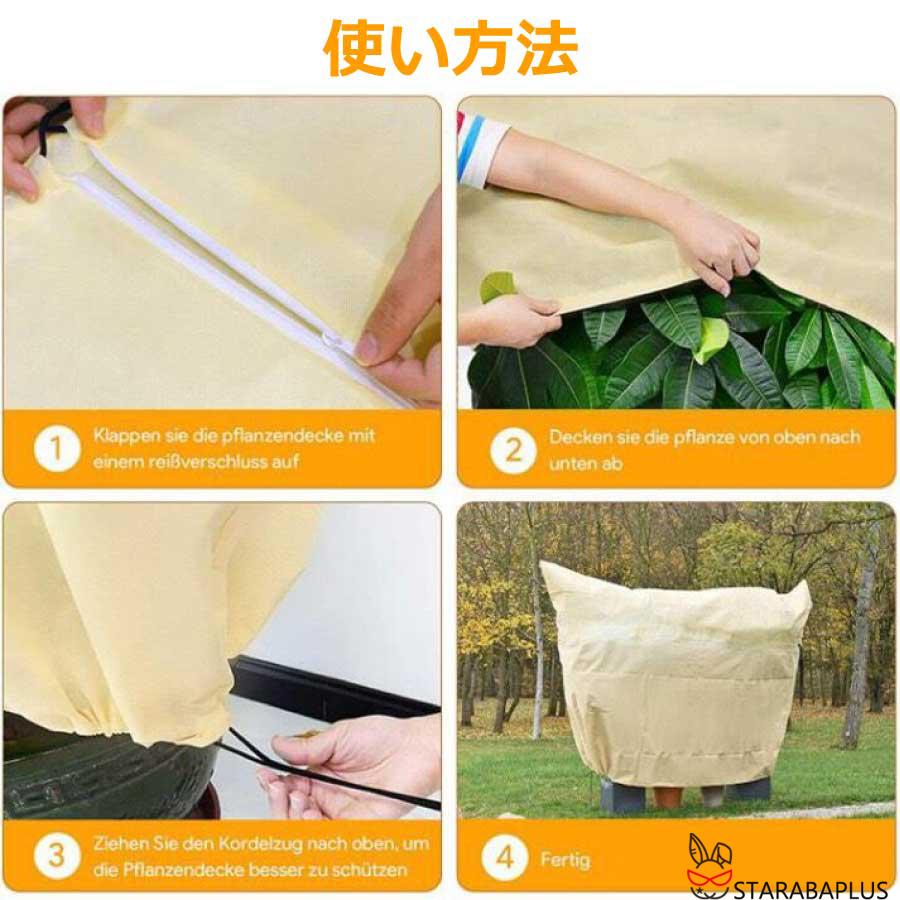 使い方法

1 Klappen sie die pflanzendecke mit einem reißverschluss auf

2 Decken sie die pflanze von oben nach unten ab

3 Ziehen Sie den Kordelzug nach oben, um die Pflanzendecke besser zu schützen

4 Fertig

STARABAPLUS