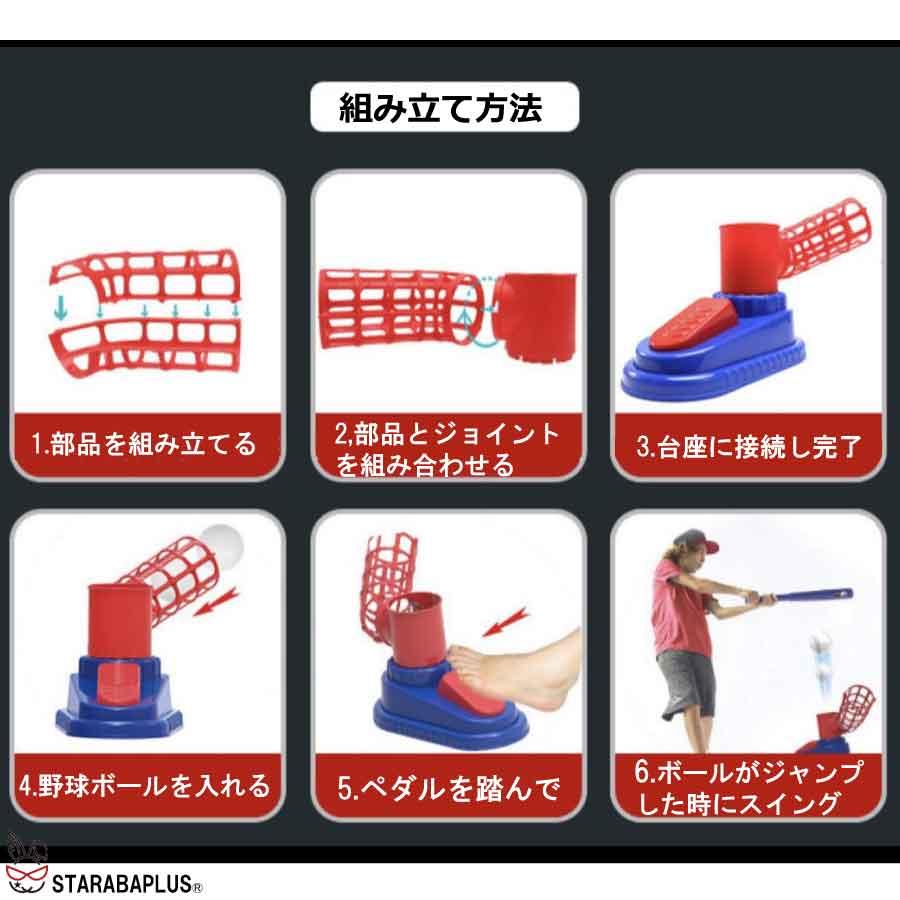 組み立て方法

1.部品を組み立てる

2,部品とジョイントを組み合わせる

3.台座に接続し完了

4.野球ボールを入れる

5.ペダルを踏んで

6.ボールがジャンプした時にスイング

STARABAPLUS®