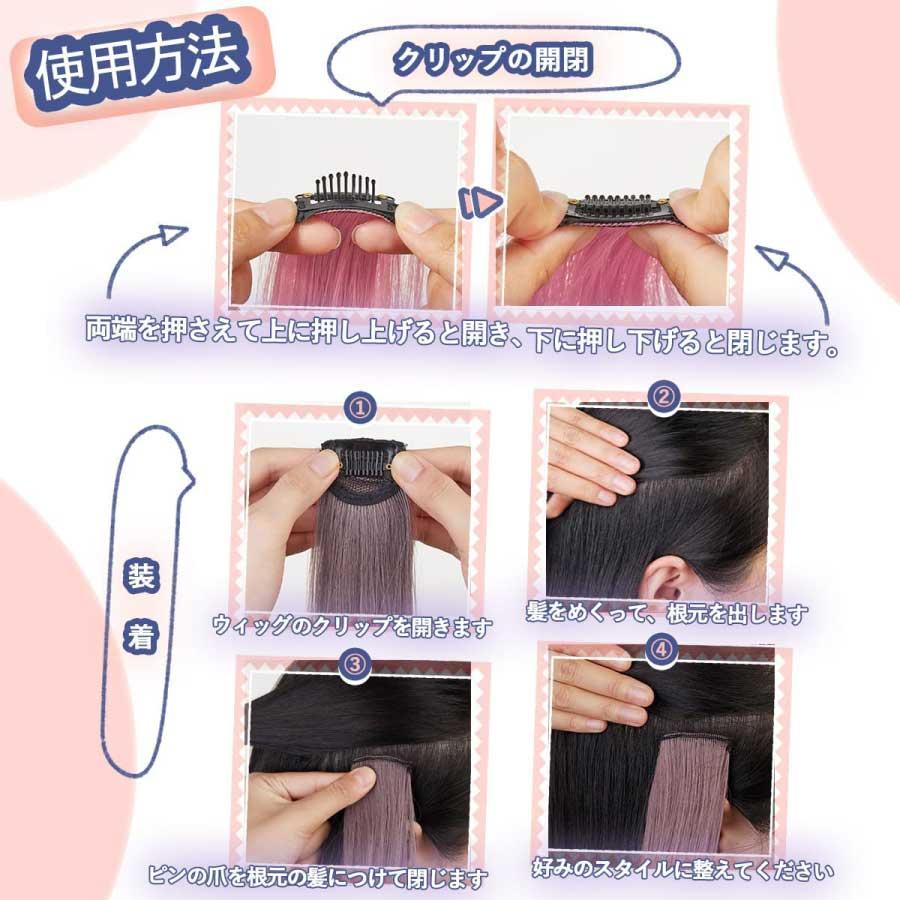 使用方法

クリップの開閉

両端を押さえて上に押し上げると開き、下に押し下げると閉じます。

装着

①
ウィッグのクリップを開きます

②
髪をめくって、根元を出します

③
ピンの爪を根元の髪につけて閉じます

④
好みのスタイルに整えてください