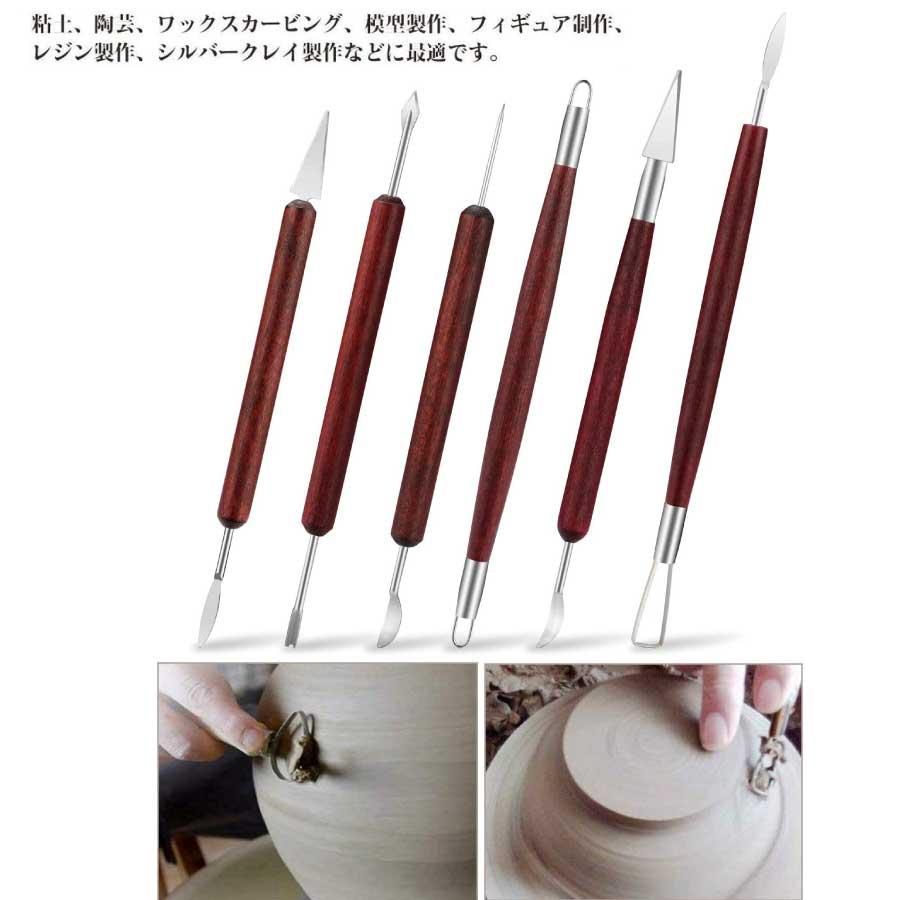 粘土、陶芸、ワックスカービング、模型製作、フィギュア制作、レジン製作、シルバークレイ製作などに最適です。