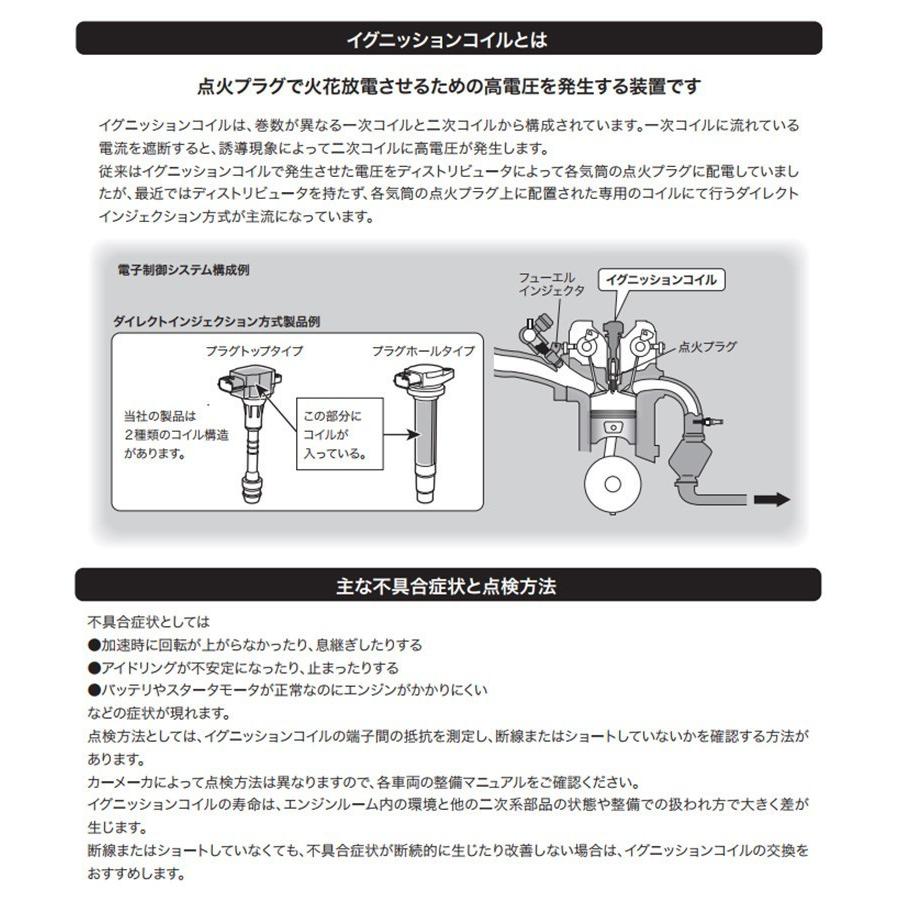 イグニッションコイルとは

点火プラグで火花放電させるための高電圧を発生する装置です

イグニッションコイルは、巻数が異なる一次コイルと二次コイルから構成されています。一次コイルに流れている電流を遮断すると、誘導現象によって二次コイルに高電圧が発生します。
従来はイグニッションコイルで発生させた電圧をディストリビュータによって各気筒の点火プラグに配電していましたが、最近ではディストリビュータを持たず、各気筒の点火プラグ上に配置された専用のコイルにて行うダイレクトインジェクション方式が主流になっています。

電子制御システム構成例

ダイレクトインジェクション方式製品例

プラグトップタイプ

プラグホールタイプ

当社の製品は2種類のコイル構造があります。

この部分にコイルが入っている。

フューエルインジェクタ

イグニッションコイル

点火プラグ

主な不具合症状と点検方法

不具合症状としては
●加速時に回転が上がらなかったり、息継ぎしたりする
●アイドリングが不安定になったり、止まったりする
●バッテリやスタータモータが正常なのにエンジンがかかりにくい
などの症状が現れます。
点検方法としては、イグニッションコイルの端子間の抵抗を測定し、断線またはショートしていないかを確認する方法があります。
カーメーカによって点検方法は異なりますので、各車両の整備マニュアルをご確認ください。
イグニッションコイルの寿命は、エンジンルーム内の環境と他の二次系部品の状態や整備での扱われ方で大きく差が生じます。
断線またはショートしていなくても、不具合症状が断続的に生じたり改善しない場合は、イグニッションコイルの交換をおすすめします。