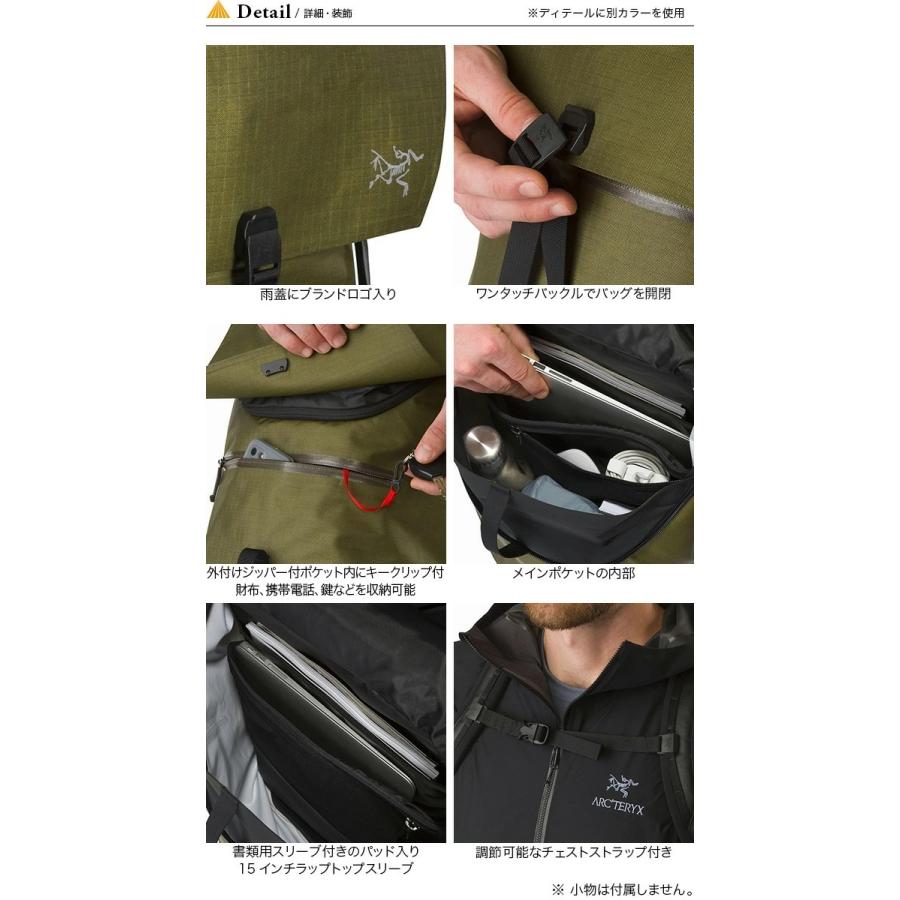 Detail / 詳細・装飾

※ディテールに別カラーを使用

雨蓋にブランドロゴ入り

ワンタッチバックルでバッグを開閉

外付けジッパー付ポケット内にキークリップ付
財布、携帯電話、鍵などを収納可能

メインポケットの内部

書類用スリーブ付きのパッド入り
15 インチラップトップスリーブ

ARC'TERYX

調節可能なチェストストラップ付き

※ 小物は付属しません。