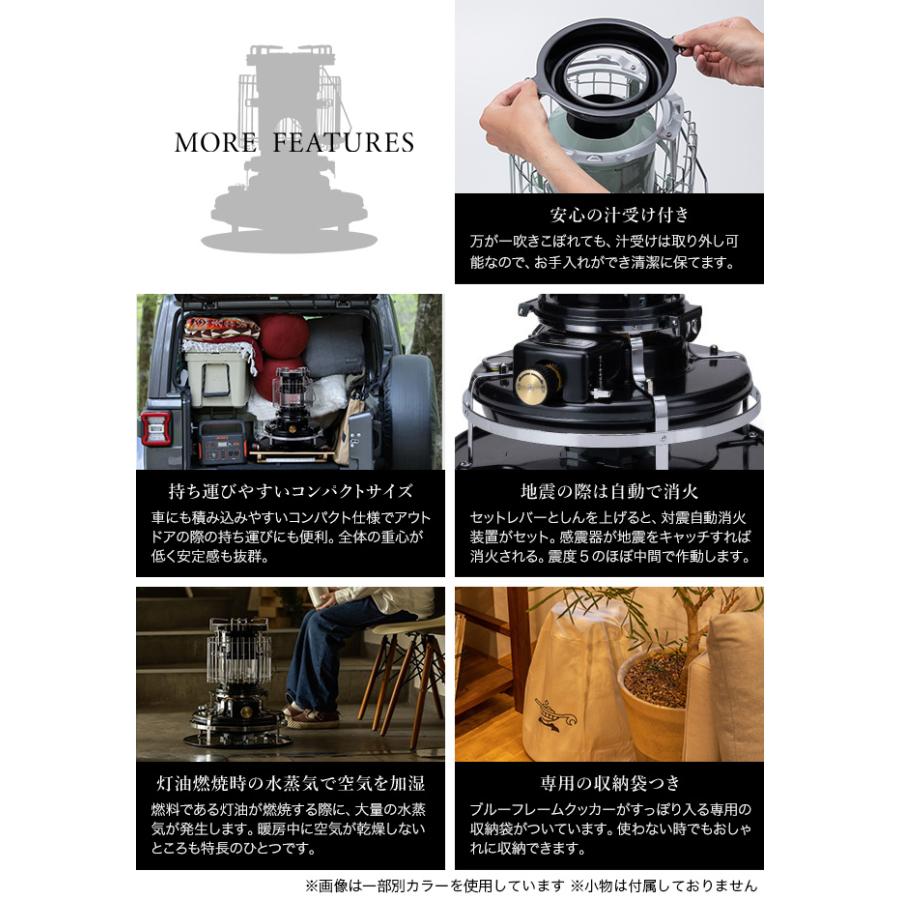 MORE FEATURES

安心の汁受け付き
万が一吹きこぼれても、汁受けは取り外し可能なので、お手入れができ清潔に保てます。

持ち運びやすいコンパクトサイズ
車にも積み込みやすいコンパクト仕様でアウトドアの際の持ち運びにも便利。全体の重心が低く安定感も抜群。

地震の際は自動で消火
セットレバーとしんを上げると、対震自動消火装置がセット。感震器が地震をキャッチすれば消火される。震度５のほぼ中間で作動します。

灯油燃焼時の水蒸気で空気を加湿
燃料である灯油が燃焼する際に、大量の水蒸気が発生します。暖房中に空気が乾燥しないところも特長のひとつです。

専用の収納袋つき
ブルーフレームクッカーがすっぽり入る専用の収納袋がついています。使わない時でもおしゃれに収納できます。

※画像は一部別カラーを使用しています ※小物は付属しておりません