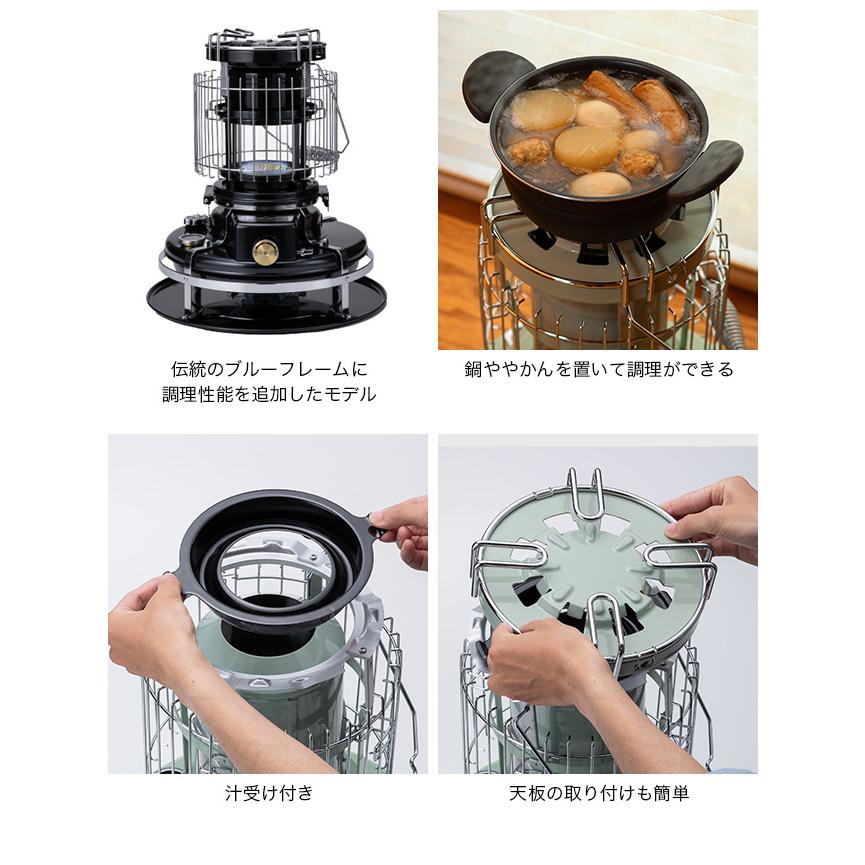 伝統のブルーフレームに
調理性能を追加したモデル

鍋ややかんを置いて調理ができる

汁受け付き

天板の取り付けも簡単