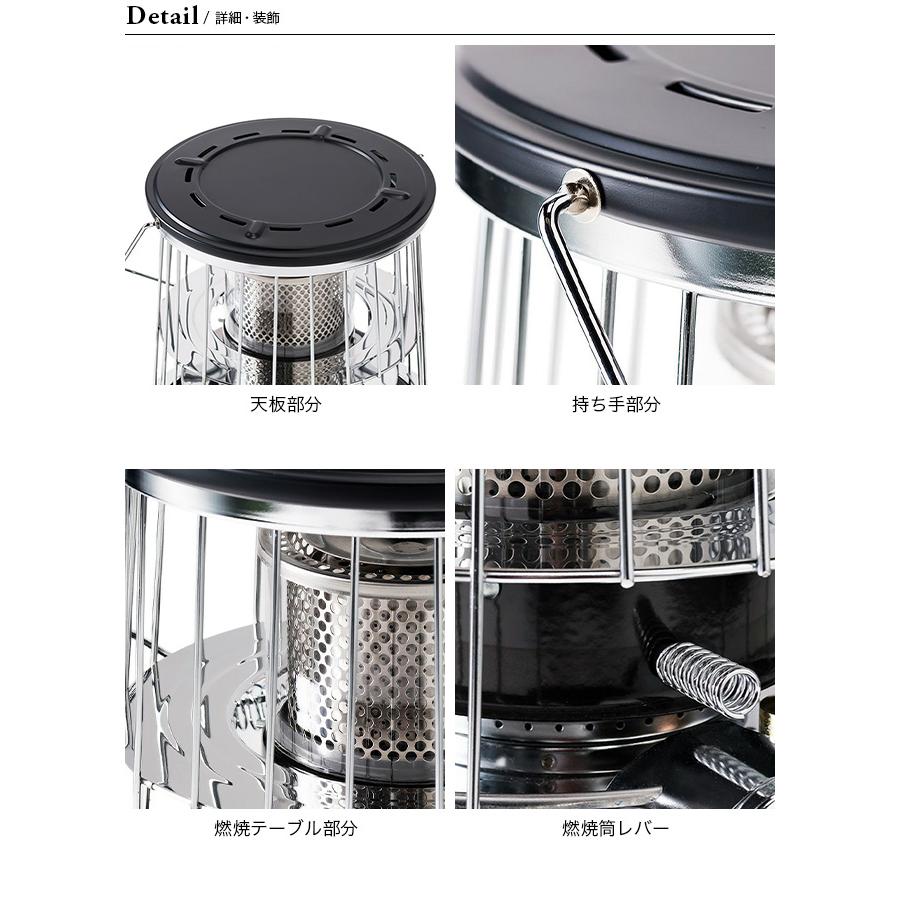 Detail / 詳細・装飾

天板部分

持ち手部分

燃焼テーブル部分

燃焼筒レバー