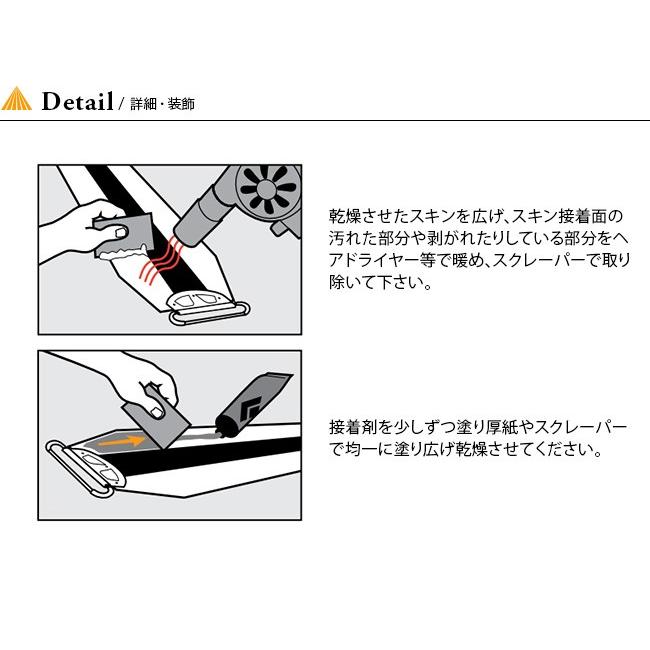 Detail / 詳細・装飾

乾燥させたスキンを広げ、スキン接着面の汚れた部分や剥がれたりしている部分をヘアドライヤー等で暖め、スクレーパーで取り除いて下さい。

接着剤を少しずつ塗り厚紙やスクレーパーで均一に塗り広げ乾燥させてください。