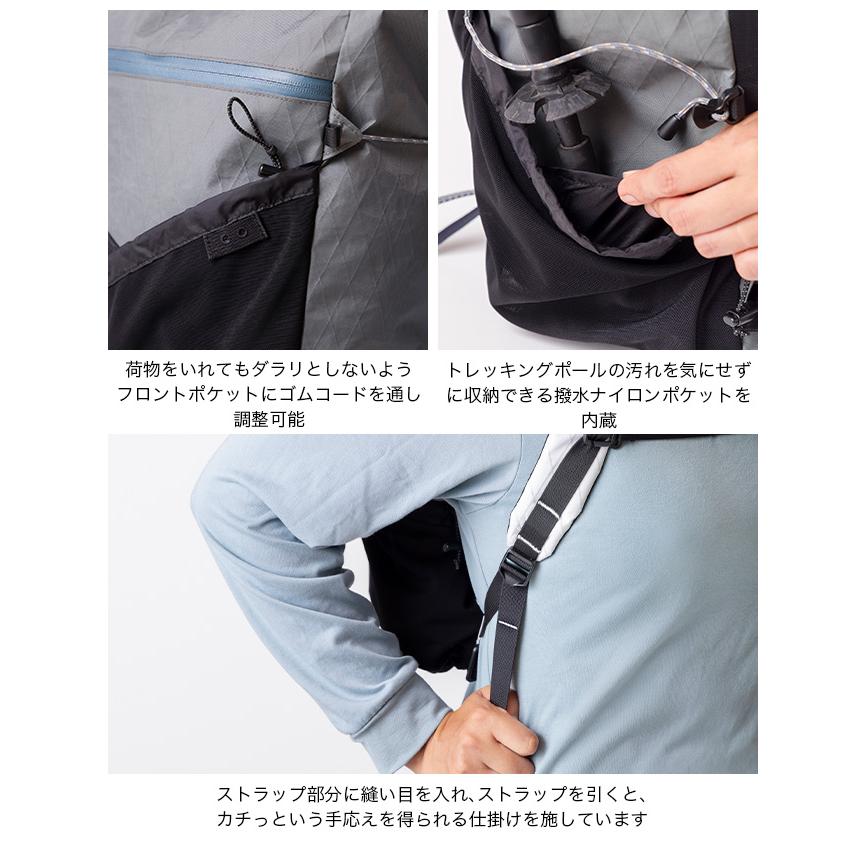 荷物をいれてもダラリとしないようフロントポケットにゴムコードを通し調整可能

トレッキングポールの汚れを気にせずに収納できる撥水ナイロンポケットを内蔵

ストラップ部分に縫い目を入れ、ストラップを引くと、カチっという手応えを得られる仕掛けを施しています