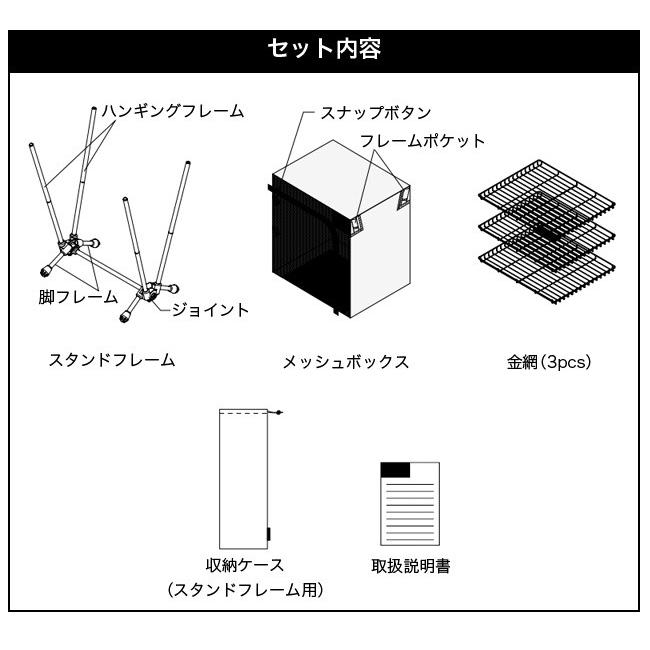 セット内容

ハンギングフレーム

脚フレーム

ジョイント

スタンドフレーム

スナップボタン

フレームポケット

メッシュボックス

金網(3pcs)

収納ケース
(スタンドフレーム用)

取扱説明書