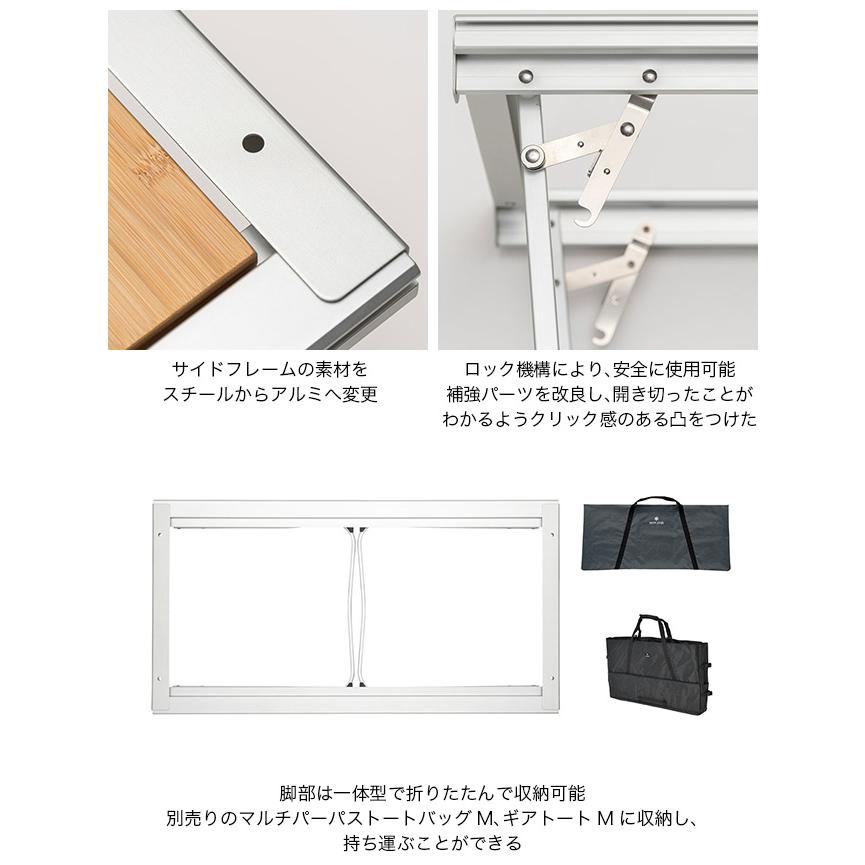 サイドフレームの素材を
スチールからアルミへ変更

ロック機構により、安全に使用可能
補強パーツを改良し、開き切ったことが
わかるようクリック感のある凸をつけた

脚部は一体型で折りたたんで収納可能
別売りのマルチパーパストートバッグ M、ギアトート M に収納し、
持ち運ぶことができる