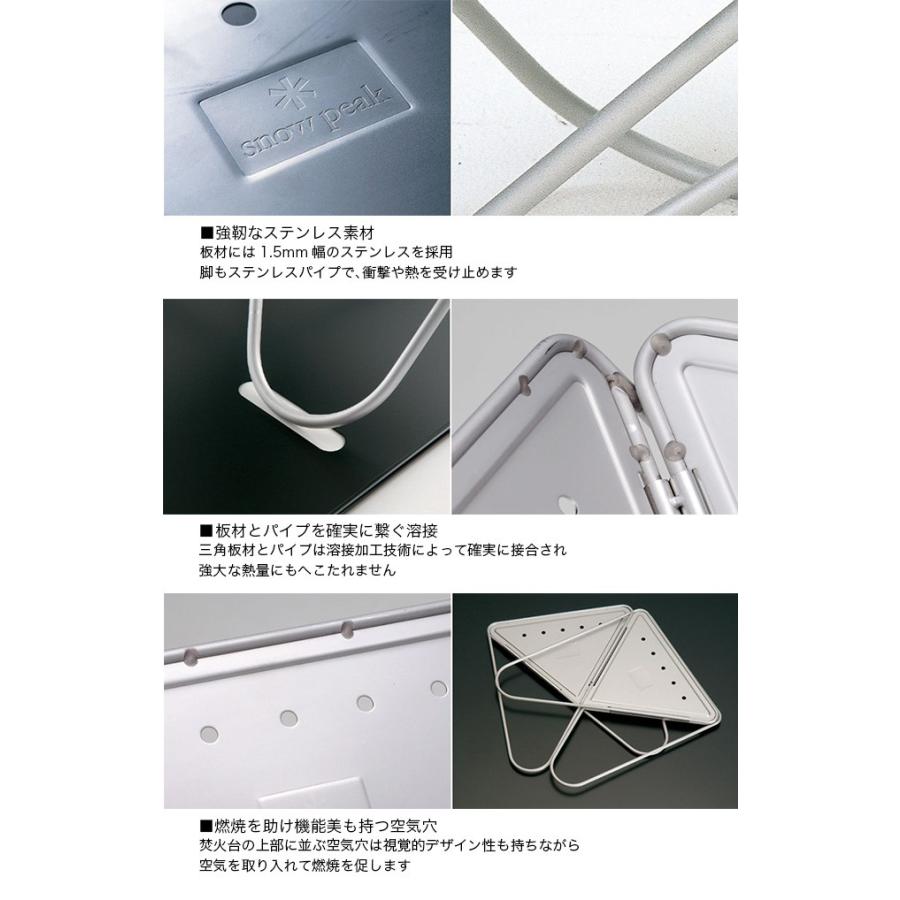 snow peak

■強靭なステンレス素材
板材には 1.5mm 幅のステンレスを採用
脚もステンレスパイプで、衝撃や熱を受け止めます

■板材とパイプを確実に繋ぐ溶接
三角板材とパイプは溶接加工技術によって確実に接合され
強大な熱量にもへこたれません

■燃焼を助け機能美も持つ空気穴
焚火台の上部に並ぶ空気穴は視覚的デザイン性も持ちながら
空気を取り入れて燃焼を促します