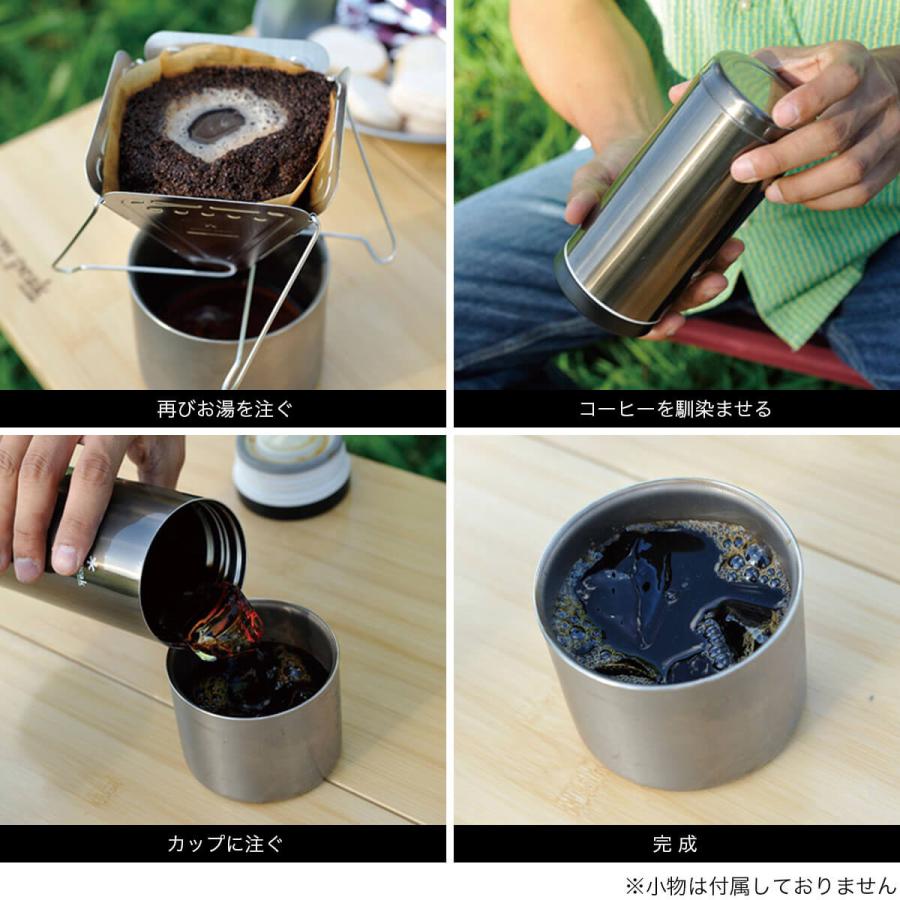 再びお湯を注ぐ

コーヒーを馴染ませる

カップに注ぐ

完成

※小物は付属しておりません