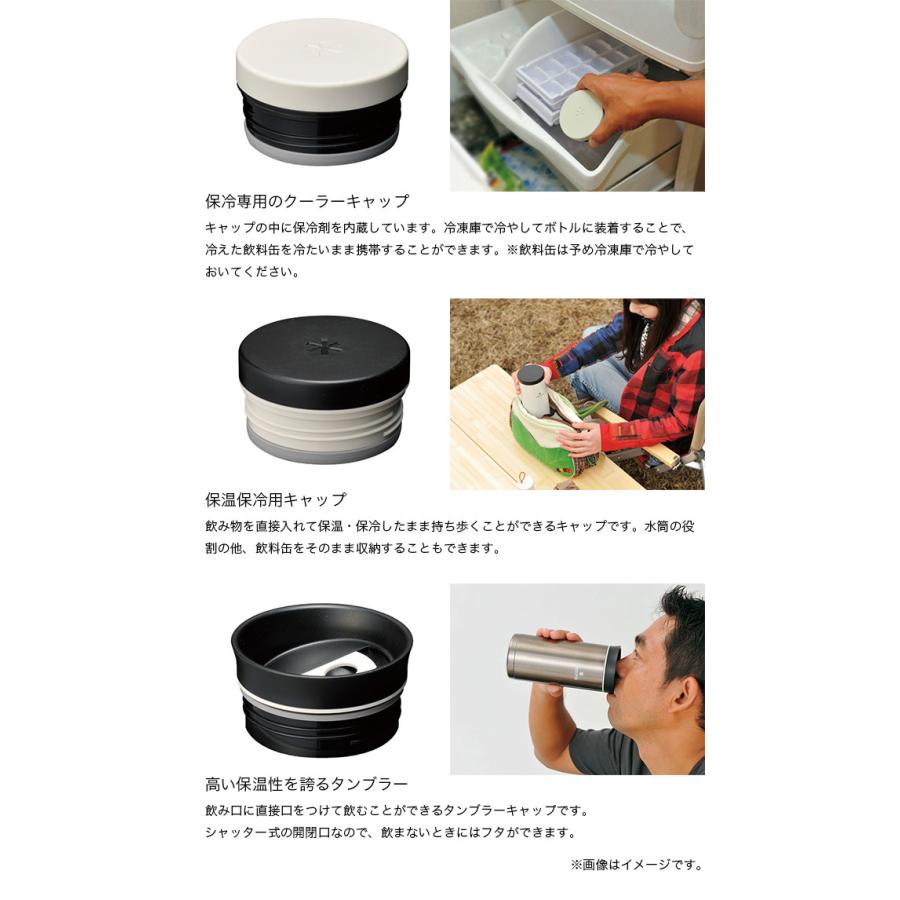 保冷専用のクーラーキャップ

キャップの中に保冷剤を内蔵しています。冷凍庫で冷やしてボトルに装着することで、冷えた飲料缶を冷たいまま携帯することができます。※飲料缶は予め冷凍庫で冷やしておいてください。

保温保冷用キャップ

飲み物を直接入れて保温・保冷したまま持ち歩くことができるキャップです。水筒の役割の他、飲料缶をそのまま収納することもできます。

高い保温性を誇るタンブラー

飲み口に直接口をつけて飲むことができるタンブラーキャップです。
シャッター式の開閉口なので、飲まないときにはフタができます。

※画像はイメージです。