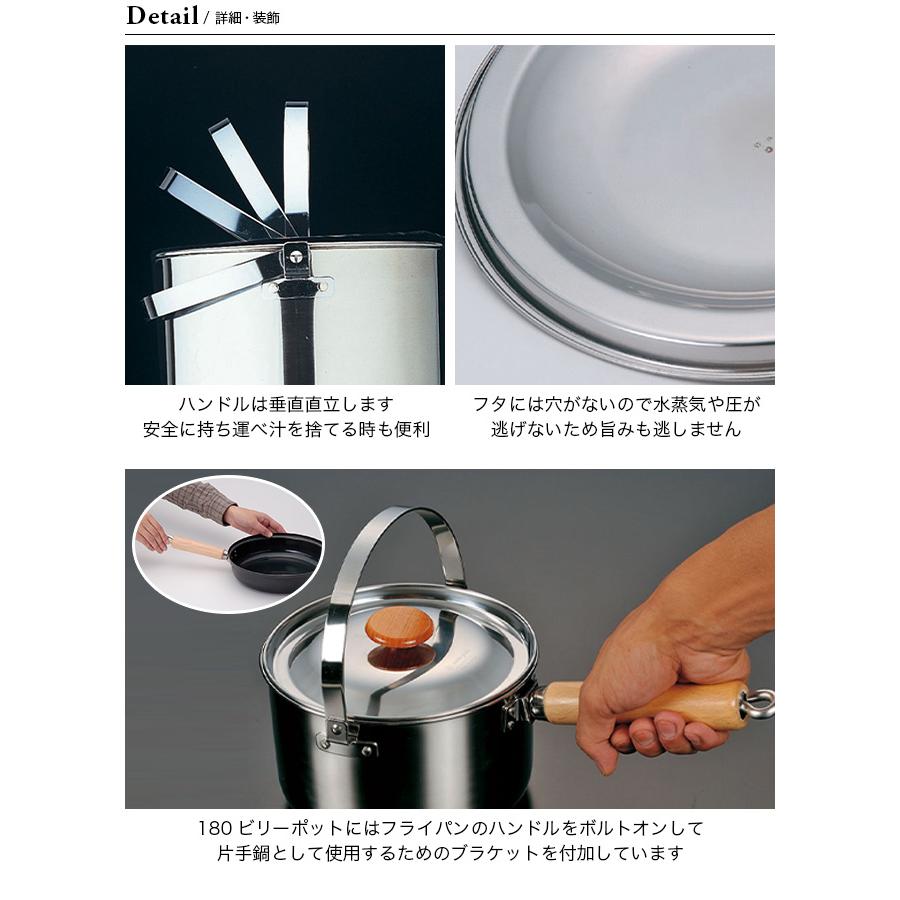 Detail / 詳細・装飾

ハンドルは垂直直立します
安全に持ち運べ汁を捨てる時も便利

フタには穴がないので水蒸気や圧が
逃げないため旨みも逃しません

180 ビリーポットにはフライパンのハンドルをボルトオンして
片手鍋として使用するためのブラケットを付加しています