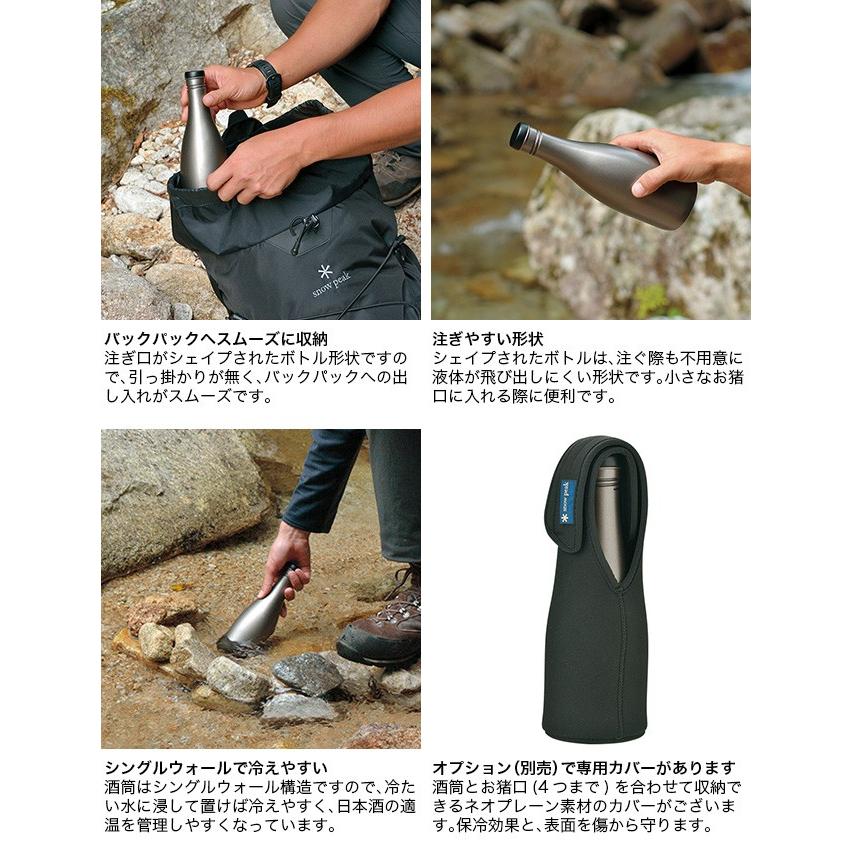 snow peak

バックパックへスムーズに収納
注ぎ口がシェイプされたボトル形状ですので、引っ掛かりが無く、バックパックへの出し入れがスムーズです。

注ぎやすい形状
シェイプされたボトルは、注ぐ際も不用意に液体が飛び出しにくい形状です。小さなお猪口に入れる際に便利です。

snow peak

シングルウォールで冷えやすい
酒筒はシングルウォール構造ですので、冷たい水に浸して置けば冷えやすく、日本酒の適温を管理しやすくなっています。

オプション（別売）で専用カバーがあります
酒筒とお猪口（4つまで）を合わせて収納できるネオプレーン素材のカバーがございます。保冷効果と、表面を傷から守ります。