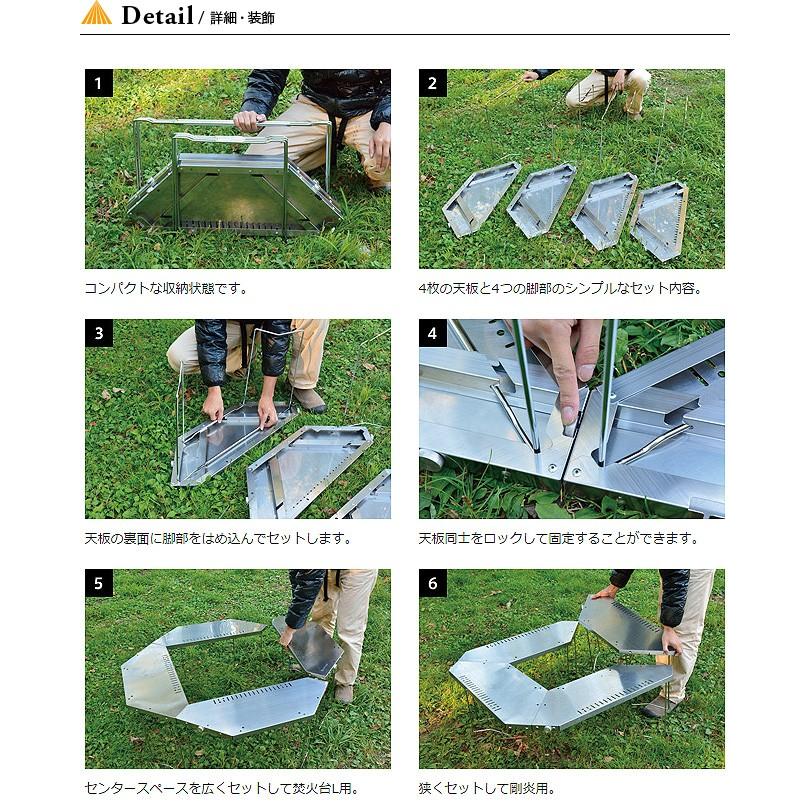 Detail / 詳細・装飾

1

コンパクトな収納状態です。

2

4枚の天板と4つの脚部のシンプルなセット内容。

3

天板の裏面に脚部をはめ込んでセットします。

4

天板同士をロックして固定することができます。

5

センタースペースを広くセットして焚火台L用。

6

狭くセットして剛炎用。