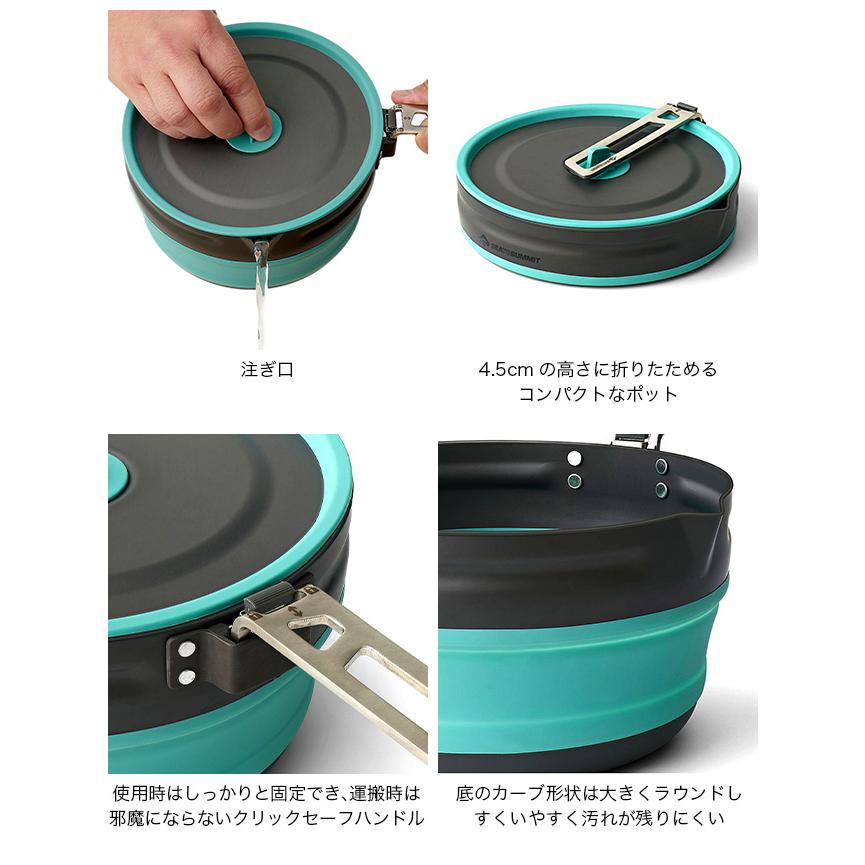 SEA TO SUMMIT

注ぎ口

4.5cm の高さに折りたためるコンパクトなポット

使用時はしっかりと固定でき､運搬時は邪魔にならないクリックセーフハンドル

底のカーブ形状は大きくラウンドしすくいやすく汚れが残りにくい