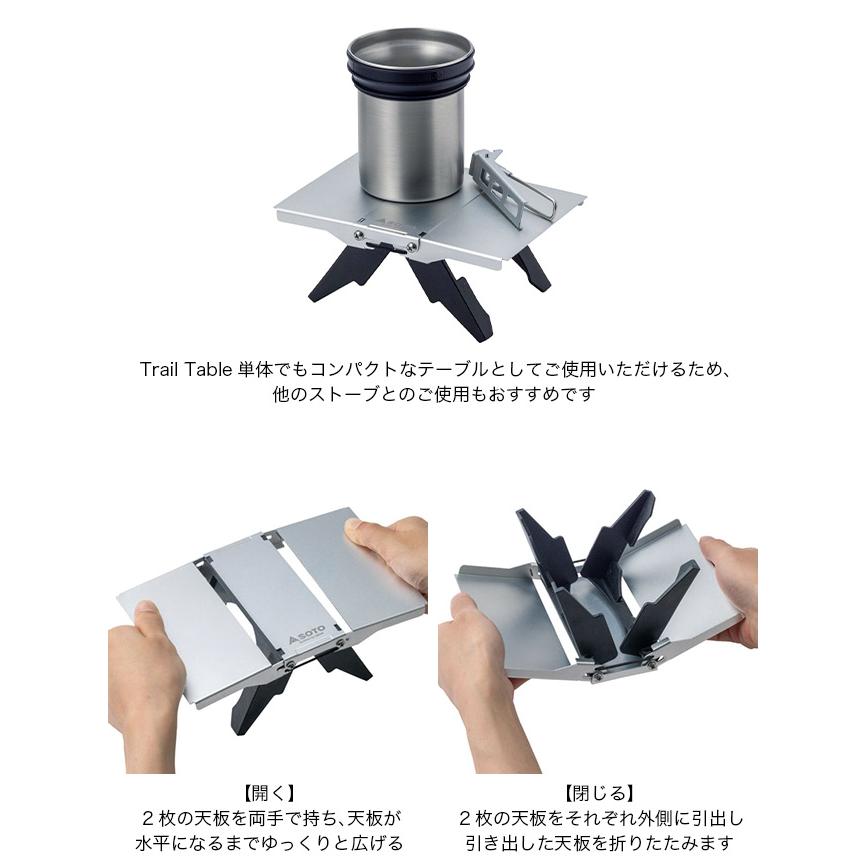 Trail Table 単体でもコンパクトなテーブルとしてご使用いただけるため、他のストーブとのご使用もおすすめです

SOTO

【開く】
２枚の天板を両手で持ち､天板が水平になるまでゆっくりと広げる

【閉じる】
２枚の天板をそれぞれ外側に引出し引き出した天板を折りたたみます