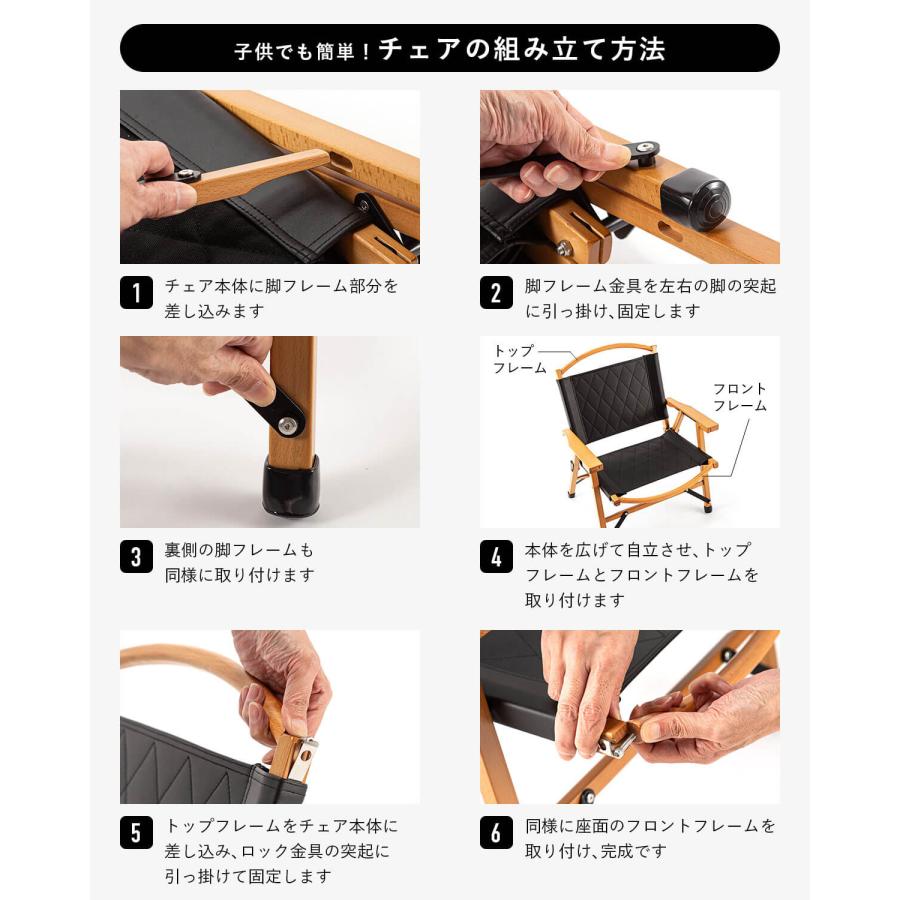 子供でも簡単！チェアの組み立て方法

1 チェア本体に脚フレーム部分を差し込みます

2 脚フレーム金具を左右の脚の突起に引っ掛け、固定します

3 裏側の脚フレームも同様に取り付けます

トップフレーム

フロントフレーム

4 本体を広げて自立させ、トップフレームとフロントフレームを取り付けます

5 トップフレームをチェア本体に差し込み、ロック金具の突起に引っ掛けて固定します

6 同様に座面のフロントフレームを取り付け、完成です