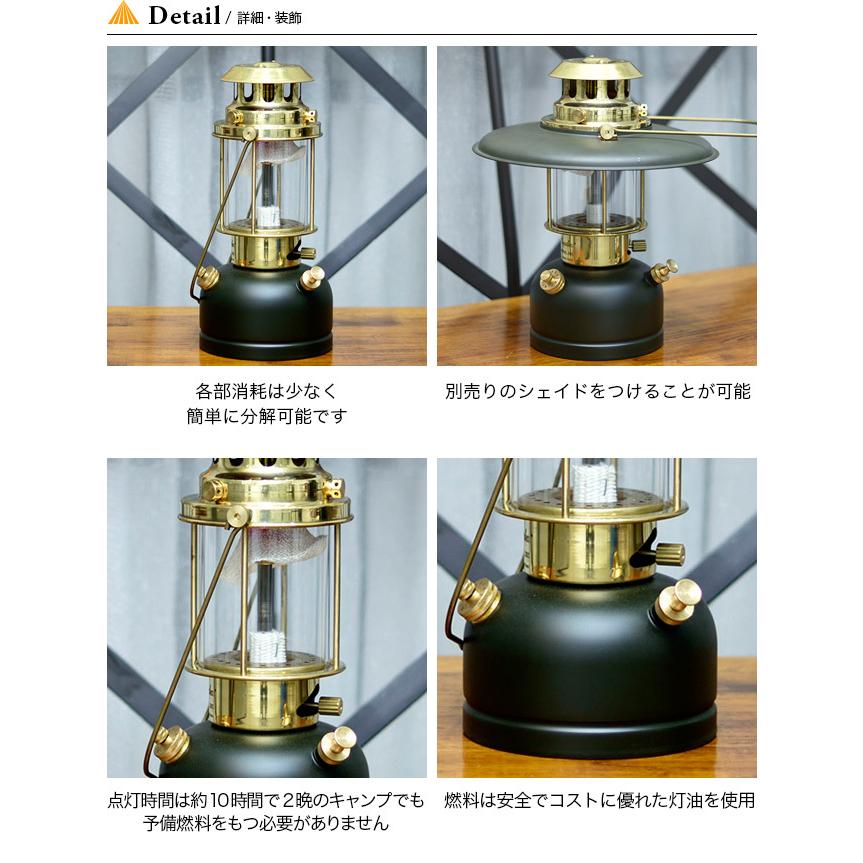 Detail / 詳細・装飾

各部消耗は少なく
簡単に分解可能です

別売りのシェイドをつけることが可能

点灯時間は約10時間で2晩のキャンプでも
予備燃料をもつ必要がありません

燃料は安全でコストに優れた灯油を使用