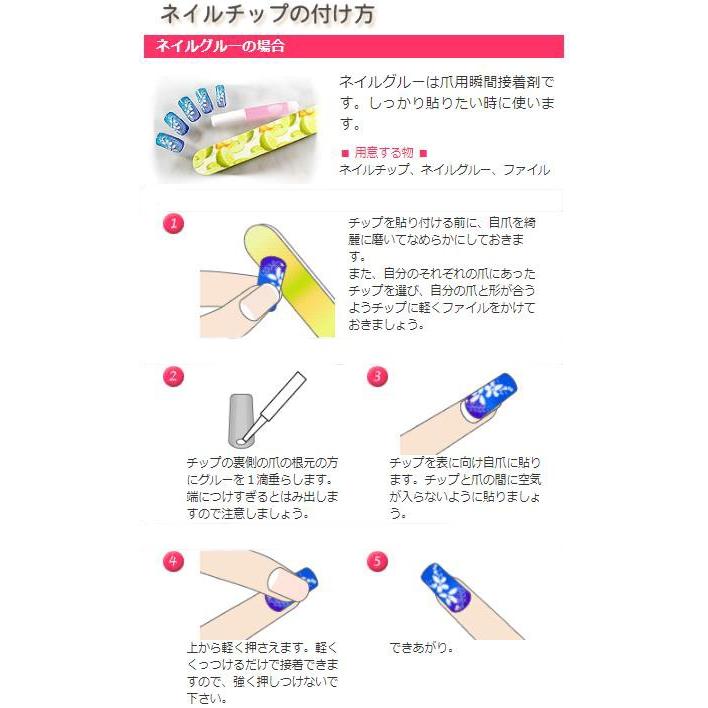 ネイルチップの付け方

ネイルグルーの場合

ネイルグルーは爪用瞬間接着剤です。しっかり貼りたい時に使います。

■ 用意する物 ■
ネイルチップ、ネイルグルー、ファイル

1

チップを貼り付ける前に、自爪を綺麗に磨いてなめらかにしておきます。
また、自分のそれぞれの爪にあったチップを選び、自分の爪と形が合うようチップに軽くファイルをかけておきましょう。

2

チップの裏側の爪の根元の方にグルーを1滴垂らします。端につけすぎるとはみ出しますので注意しましょう。

3

チップを表に向け自爪に貼ります。チップと爪の間に空気が入らないように貼りましょう。

4

上から軽く押さえます。軽くくっつけるだけで接着できますので、強く押しつけないで下さい。

5

できあがり。