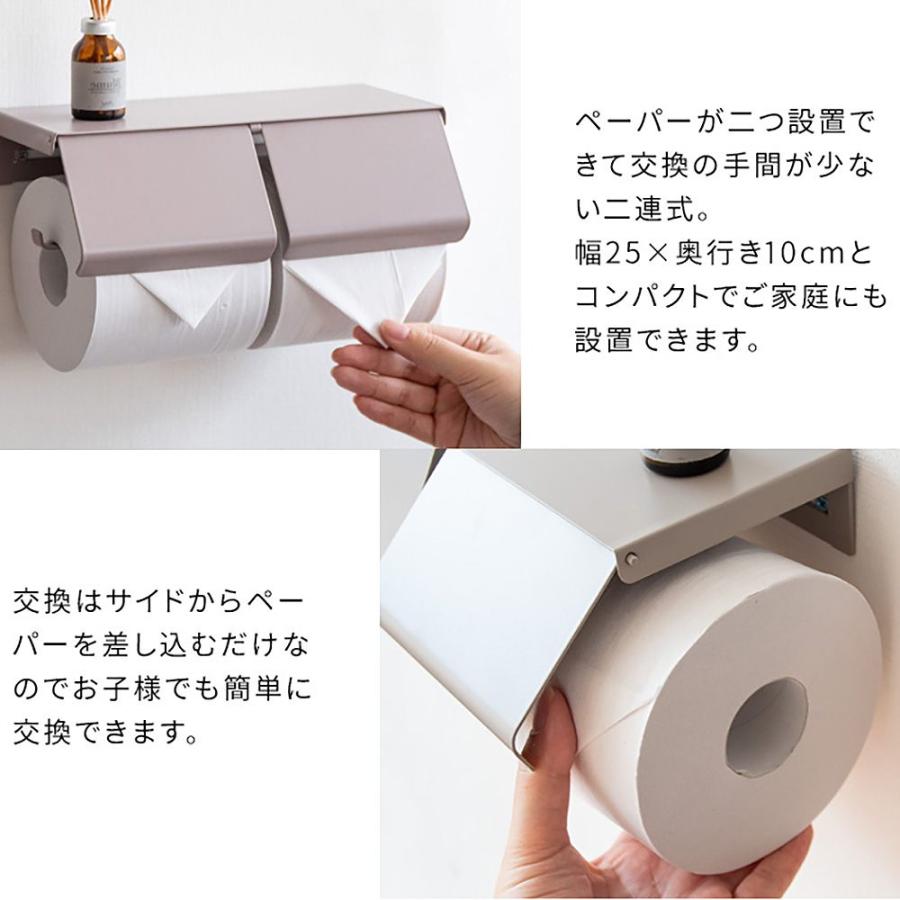 ペーパーが二つ設置できて交換の手間が少ない二連式。
幅25×奥行き10cmとコンパクトでご家庭にも設置できます。

交換はサイドからペーパーを差し込むだけなのでお子様でも簡単に交換できます。