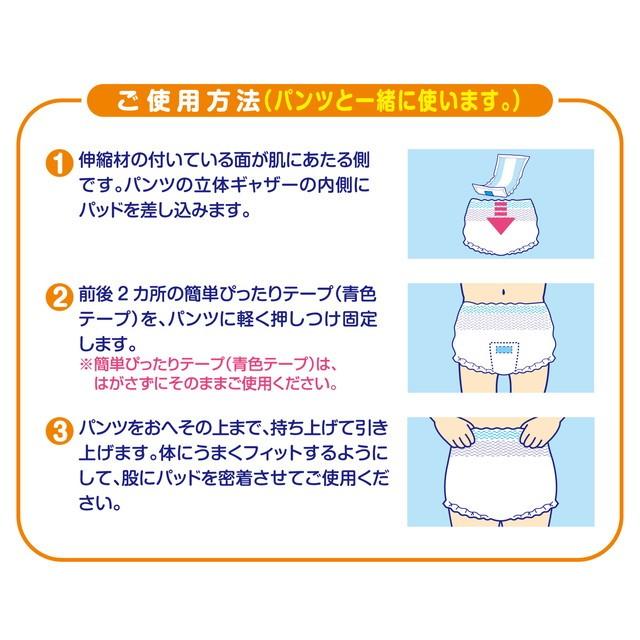 ご使用方法（パンツと一緒に使います。）

1 伸縮材の付いている面が肌にあたる側です。パンツの立体ギャザーの内側にパッドを差し込みます。

2 前後２カ所の簡単ぴったりテープ（青色テープ）を、パンツに軽く押しつけ固定します。
※簡単ぴったりテープ（青色テープ）は、はがさずにそのままご使用ください。

3 パンツをおへその上まで、持ち上げて引き上げます。体にうまくフィットするようにして、股にパッドを密着させてご使用ください。