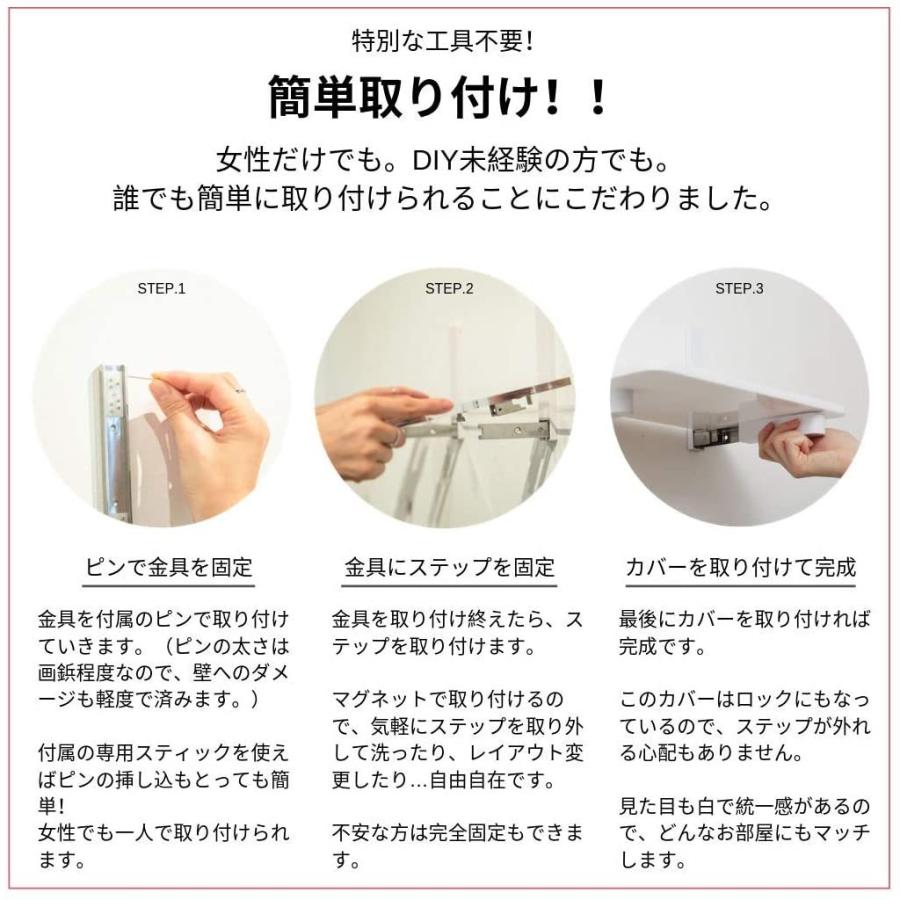 特別な工具不要!

簡単取り付け！！

女性だけでも。DIY未経験の方でも。
誰でも簡単に取り付けられることにこだわりました。

STEP.1

ピンで金具を固定

金具を付属のピンで取り付けていきます。（ピンの太さは画鋲程度なので、壁へのダメージも軽度で済みます。）

付属の専用スティックを使えばピンの挿し込もとっても簡単!
女性でも一人で取り付けられます。

STEP.2

金具にステップを固定

金具を取り付け終えたら、ステップを取り付けます。

マグネットで取り付けるので、気軽にステップを取り外して洗ったり、レイアウト変更したり…自由自在です。

不安な方は完全固定もできます。

STEP.3

カバーを取り付けて完成

最後にカバーを取り付ければ完成です。

このカバーはロックにもなっているので、ステップが外れる心配もありません。

見た目も白で統一感があるので、どんなお部屋にもマッチします。