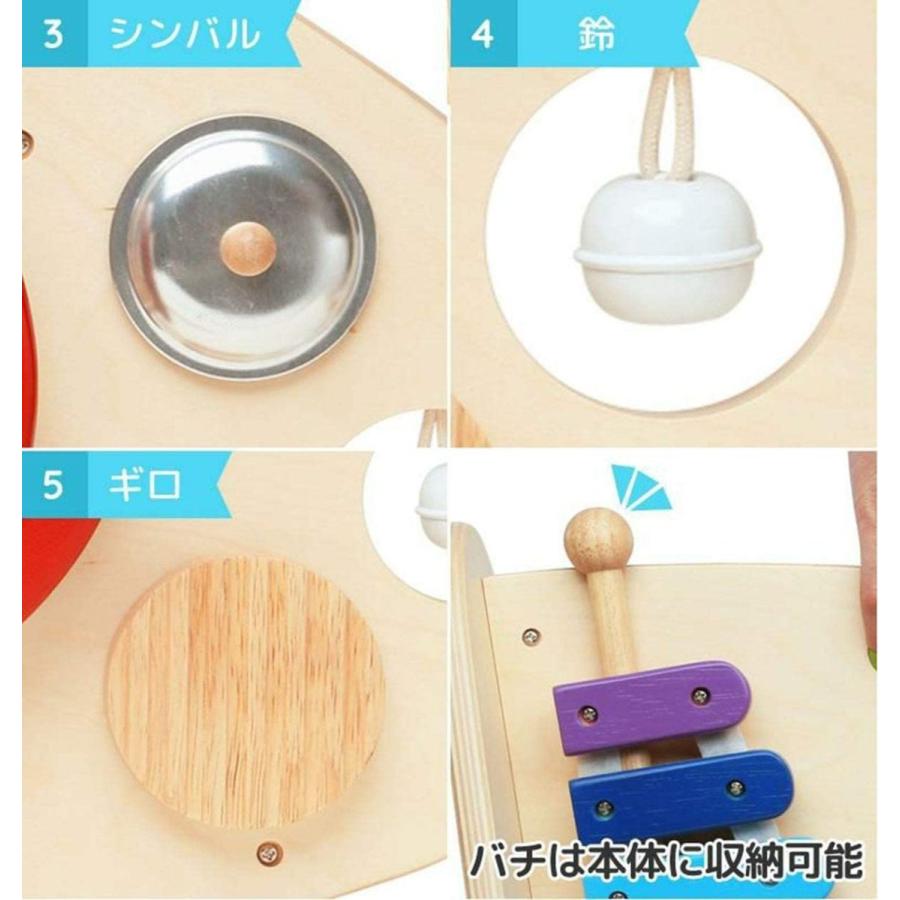 3 シンバル

4 鈴

5 ギロ

バチは本体に収納可能