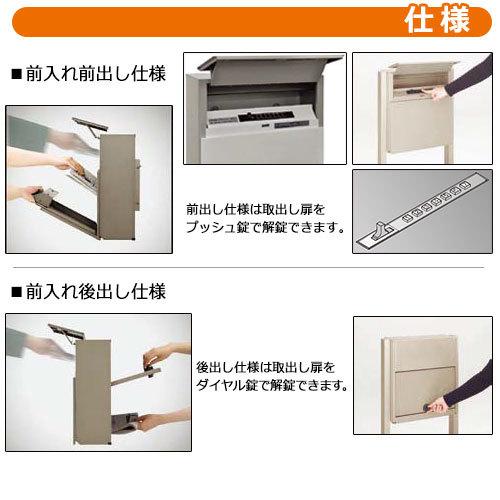 仕様

■前入れ前出し仕様

前出し仕様は取出し扉をプッシュ錠で解錠できます。

■前入れ後出し仕様

後出し仕様は取出し扉をダイヤル錠で解錠できます。