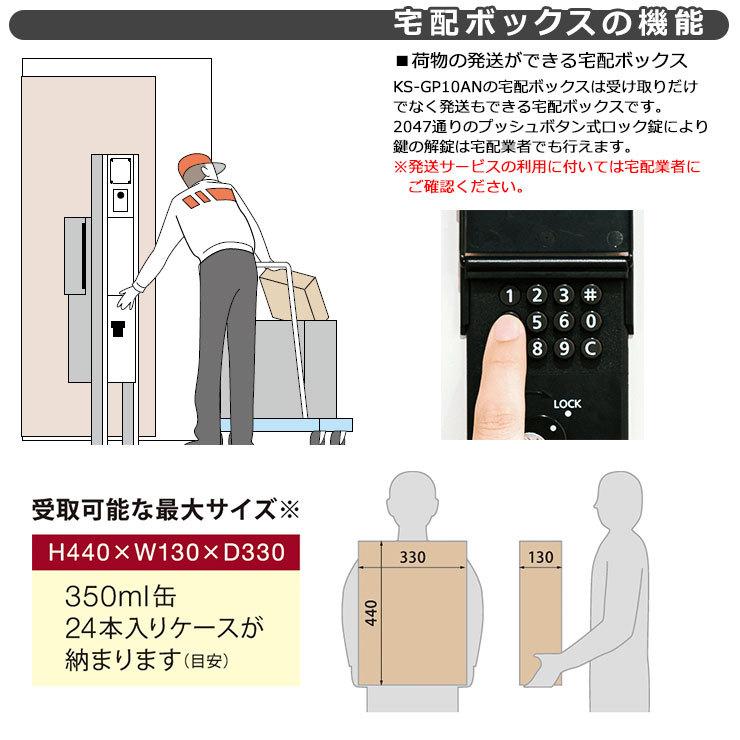 宅配ボックスの機能

■荷物の発送ができる宅配ボックス
KS-GP10ANの宅配ボックスは受け取りだけでなく発送もできる宅配ボックスです。2047通りのプッシュボタン式ロック錠により鍵の解錠は宅配業者でも行えます。
※発送サービスの利用に付いては宅配業者にご確認ください。

1 2 3 #
5 6 0
8 9 C
LOCK

受取可能な最大サイズ※
H440×W130×D330
350ml缶
24本入りケースが
納まります(目安)

330
440
130