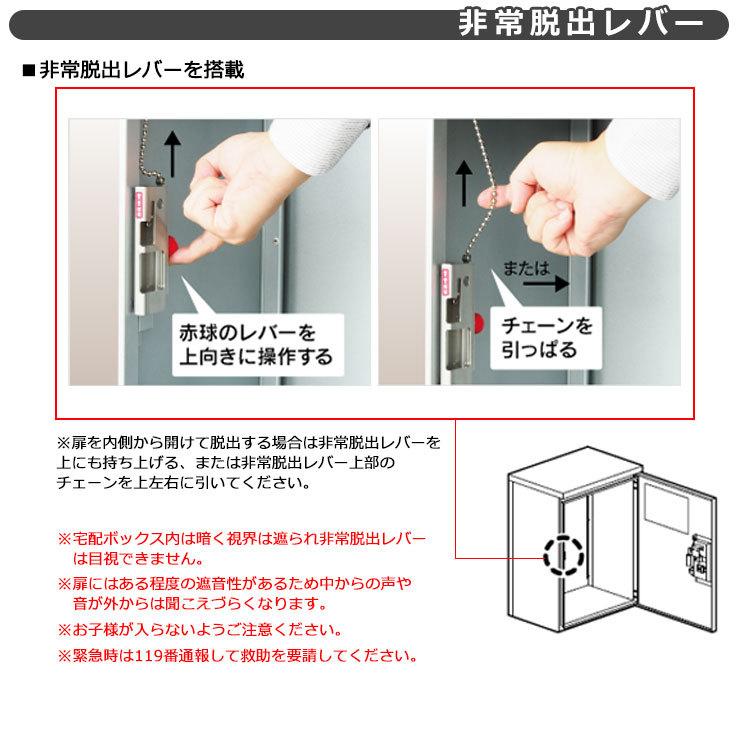 非常脱出レバー

■非常脱出レバーを搭載

赤球のレバーを上向きに操作する

または

チェーンを引っぱる

※扉を内側から開けて脱出する場合は非常脱出レバーを上にも持ち上げる、または非常脱出レバー上部のチェーンを上左右に引いてください。

※宅配ボックス内は暗く視界は遮られ非常脱出レバーは目視できません。

※扉にはある程度の遮音性があるため中からの声や音が外からは聞こえづらくなります。

※お子様が入らないようご注意ください。

※緊急時は119番通報して救助を要請してください。