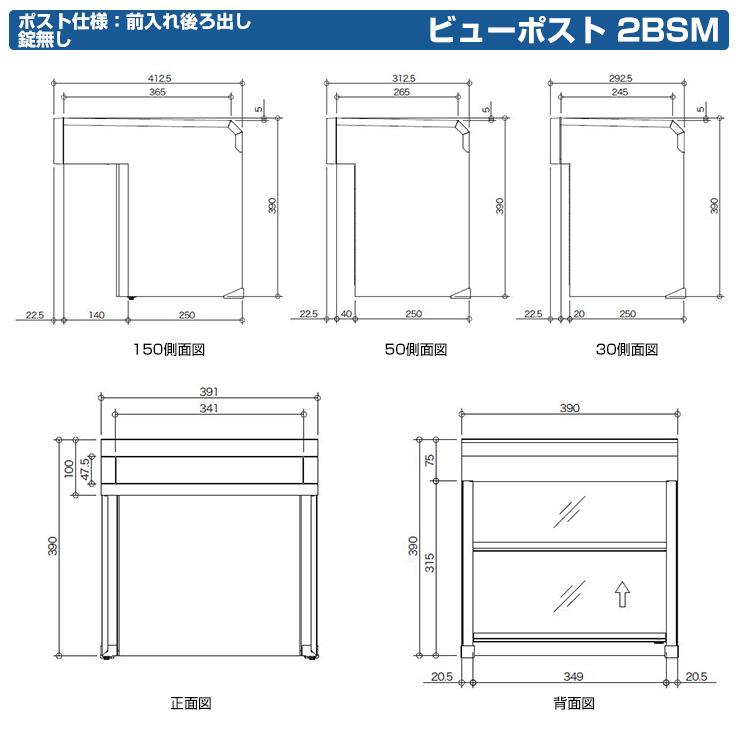 ポスト仕様：前入れ後ろ出し
錠無し

ビューポスト 2BSM

412.5
365
5
390
22.5
140
250

150側面図

312.5
265
5
390
22.5
40
250

50側面図

292.5
245
5
390
22.5
20
250

30側面図

391
341
100
47.5
390

正面図

390
75
390
315
20.5
349
20.5

背面図