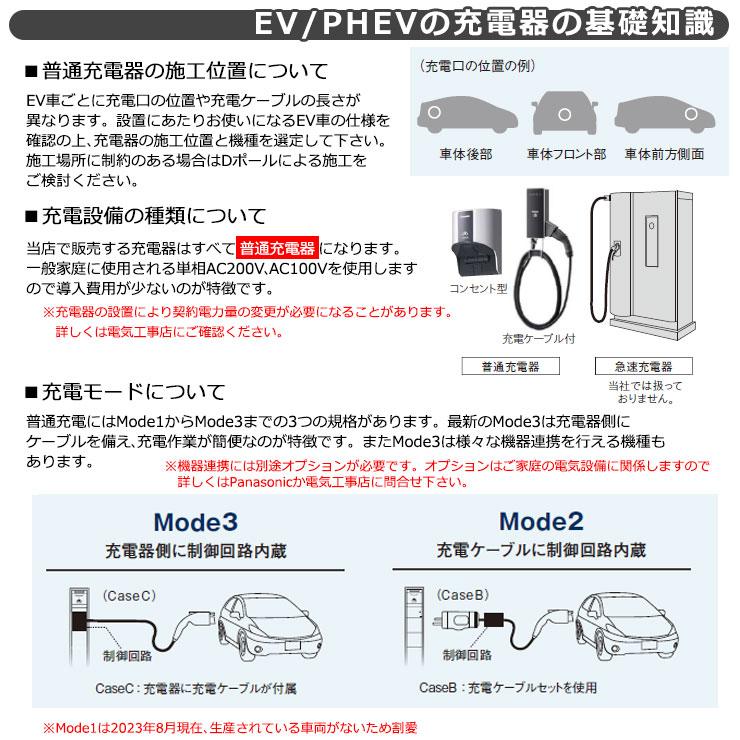 EV/PHEVの充電器の基礎知識

■普通充電器の施工位置について

EV車ごとに充電口の位置や充電ケーブルの長さが異なります。設置にあたりお使いになるEV車の仕様を確認の上、充電器の施工位置と機種を選定して下さい。施工場所に制約のある場合はDポールによる施工をご検討ください。

（充電口の位置の例）

車体後部　車体フロント部　車体前方側面

■充電設備の種類について

当店で販売する充電器はすべて普通充電器になります。一般家庭に使用される単相AC200V､AC100Vを使用しますので導入費用が少ないのが特徴です。

※充電器の設置により契約電力量の変更が必要になることがあります。詳しくは電気工事店にご確認ください。

コンセント型

充電ケーブル付

普通充電器

急速充電器

当社では扱っておりません。

■充電モードについて

普通充電にはMode1からMode3までの3つの規格があります。最新のMode3は充電器側にケーブルを備え､充電作業が簡便なのが特徴です。またMode3は様々な機器連携を行える機種もあります。

※機器連携には別途オプションが必要です。オプションはご家庭の電気設備に関係しますので詳しくはPanasonicか電気工事店に問合せ下さい。

Mode3
充電器側に制御回路内蔵

（CaseC）

制御回路

CaseC：充電器に充電ケーブルが付属

Mode2
充電ケーブルに制御回路内蔵

（CaseB）

制御回路

CaseB：充電ケーブルセットを使用

※Mode1は2023年8月現在､生産されている車両がないため割愛